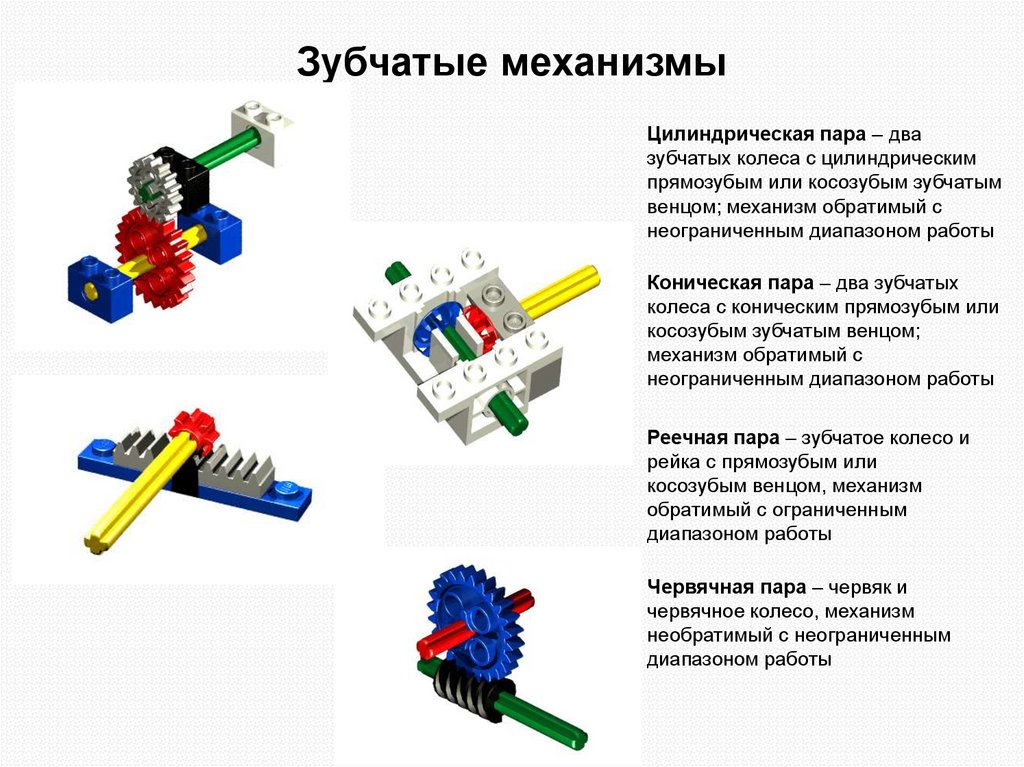 Зубчатые механизмы

Цилиндрическая пара – два зубчатых колеса с цилиндрическим прямозубым или косозубым зубчатым венцом; механизм обратимый с неограниченным диапазоном работы

Коническая пара – два зубчатых колеса с коническим прямозубым или косозубым зубчатым венцом; механизм обратимый с неограниченным диапазоном работы

Реечная пара – зубчатое колесо и рейка с прямозубым или косозубым венцом, механизм обратимый с ограниченным диапазоном работы

Червячная пара – червяк и червячное колесо, механизм необратимый с неограниченным диапазоном работы