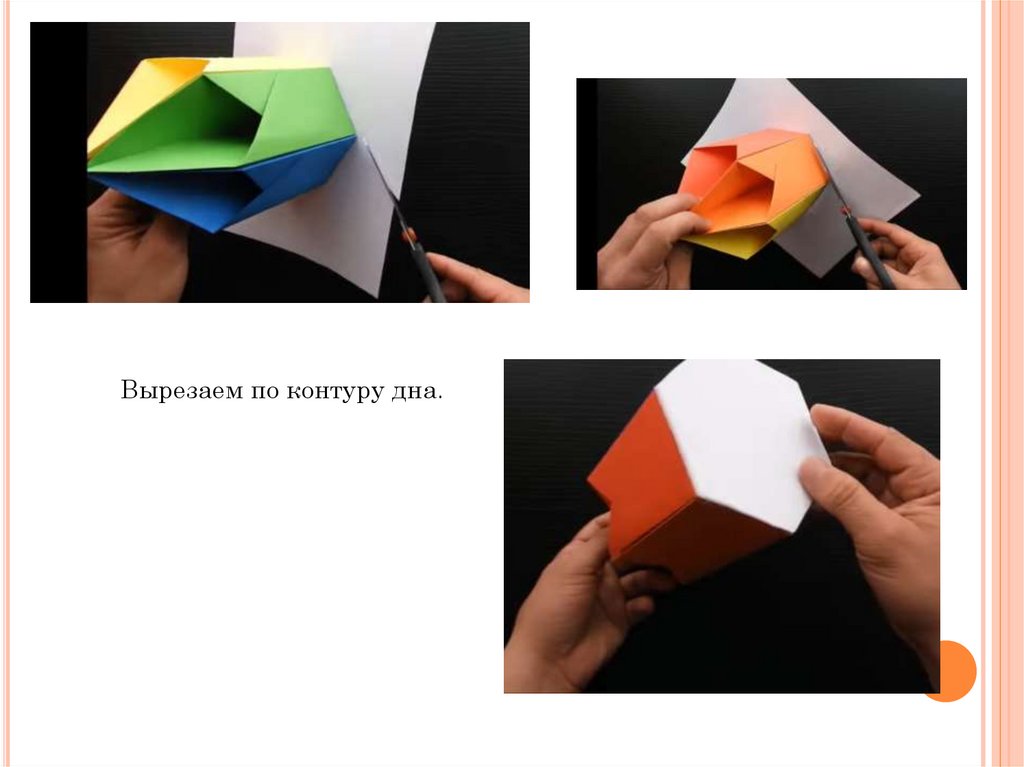 Вырезаем по контуру дна.