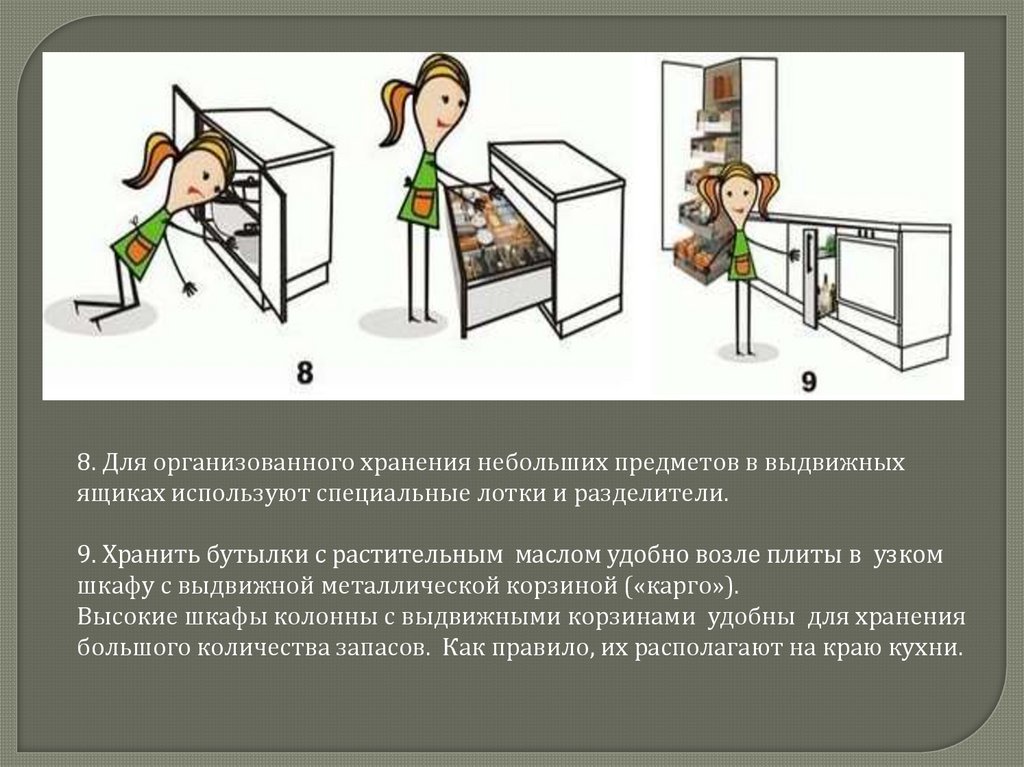 8

9

8. Для организованного хранения небольших предметов в выдвижных ящиках используют специальные лотки и разделители.

9. Хранить бутылки с растительным маслом удобно возле плиты в узком шкафу с выдвижной металлической корзиной («карго»).
Высокие шкафы колонны с выдвижными корзинами удобны для хранения большого количества запасов. Как правило, их располагают на краю кухни.