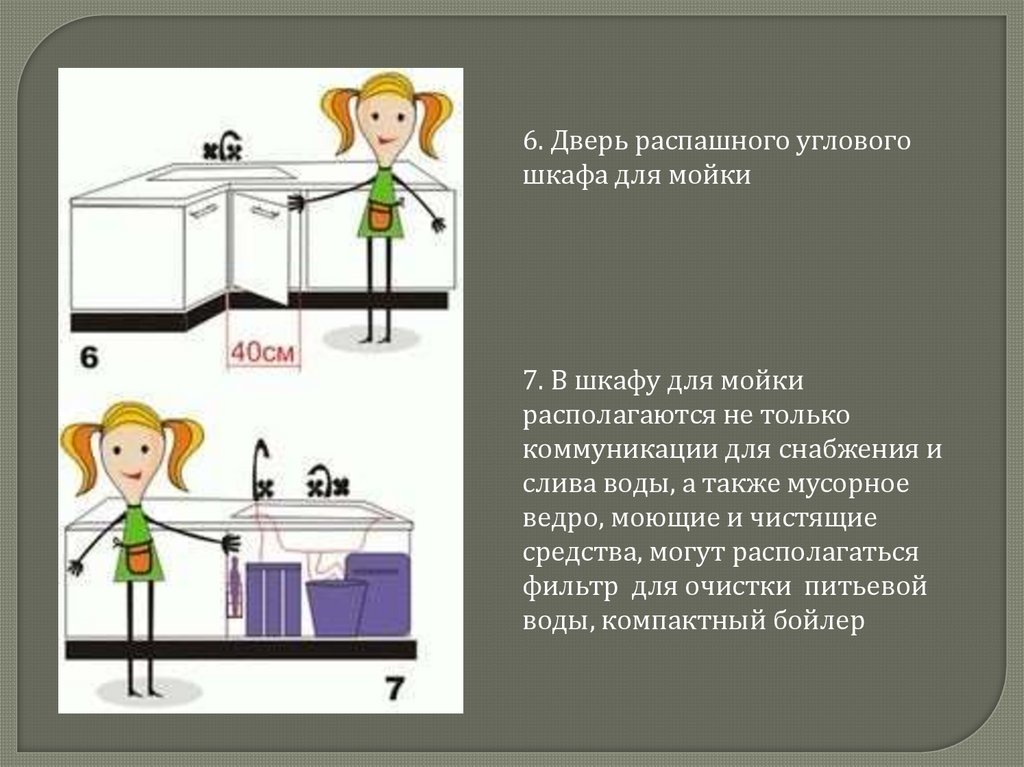 40см

6

7

6. Дверь распашного углового шкафа для мойки

7. В шкафу для мойки располагаются не только коммуникации для снабжения и слива воды, а также мусорное ведро, моющие и чистящие средства, могут располагаться фильтр для очистки питьевой воды, компактный бойлер