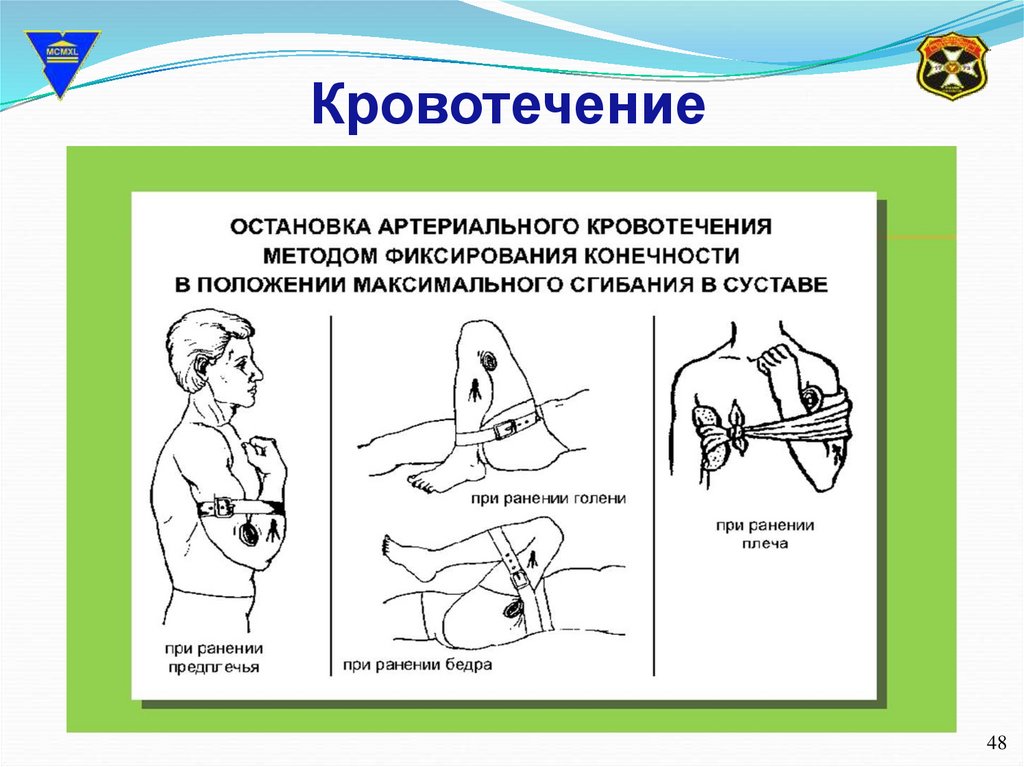 MCMXL

Кровотечение

ОСТАНОВКА АРТЕРИАЛЬНОГО КРОВОТЕЧЕНИЯ МЕТОДОМ ФИКСИРОВАНИЯ КОНЕЧНОСТИ В ПОЛОЖЕНИИ МАКСИМАЛЬНОГО СГИБАНИЯ В СУСТАВЕ

при ранении предплечья

при ранении голени

при ранении бедра

при ранении плеча

48