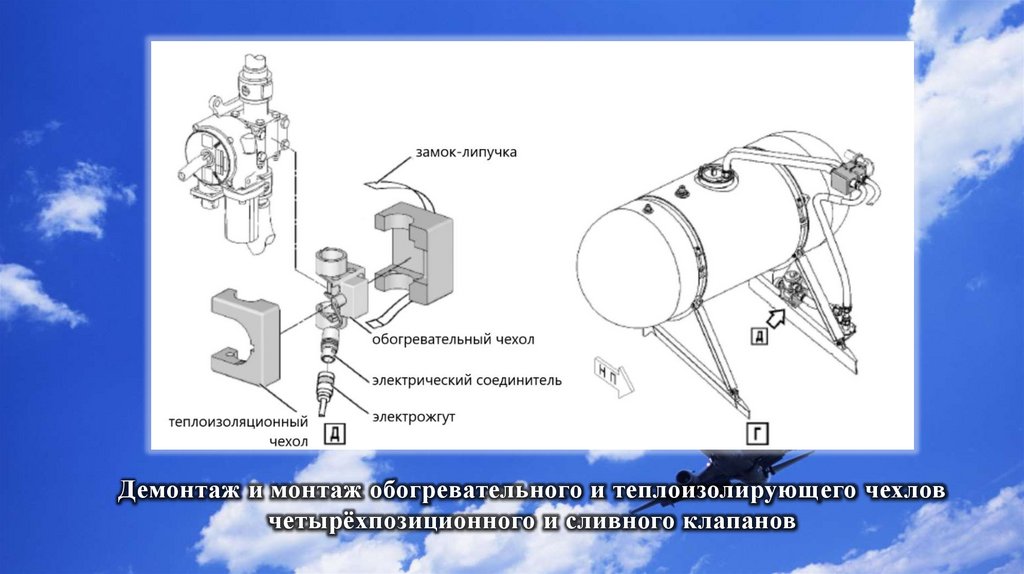 замок-липучка

обогревательный чехол

электрический соединитель

электрожгут

теплоизоляционный чехол

Д

НП

Д

Г

Демонтаж и монтаж обогревательного и теплоизолирующего чехлов четырёхпозиционного и сливного клапанов