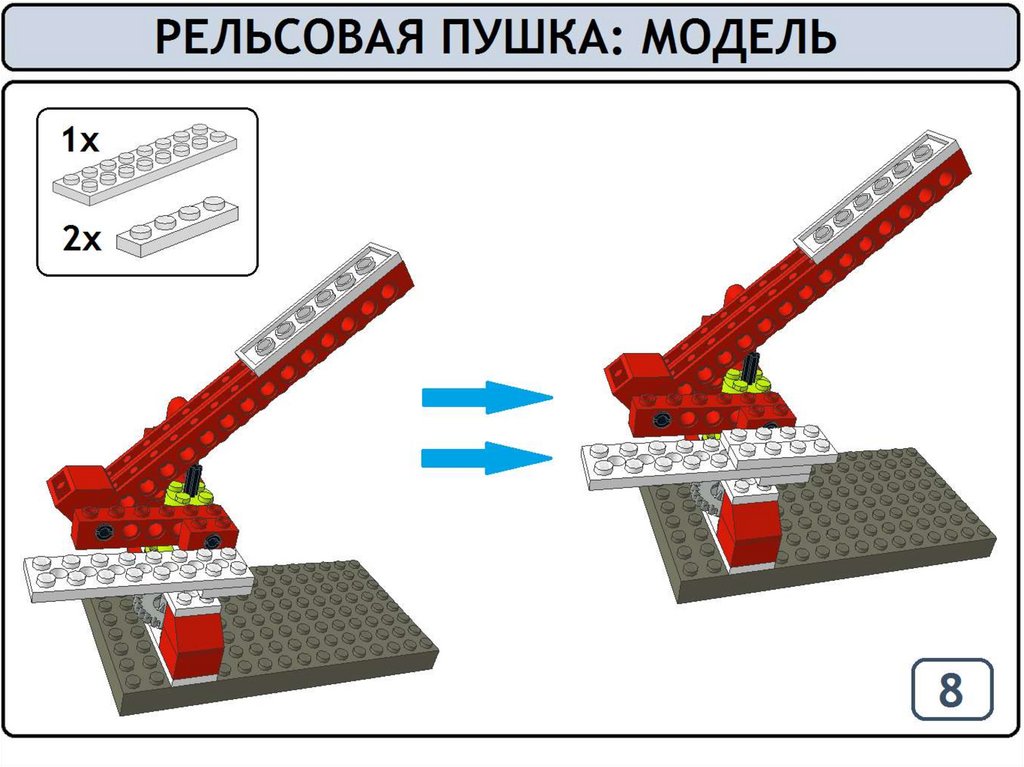 РЕЛЬСОВАЯ ПУШКА: МОДЕЛЬ

1x

2x

8