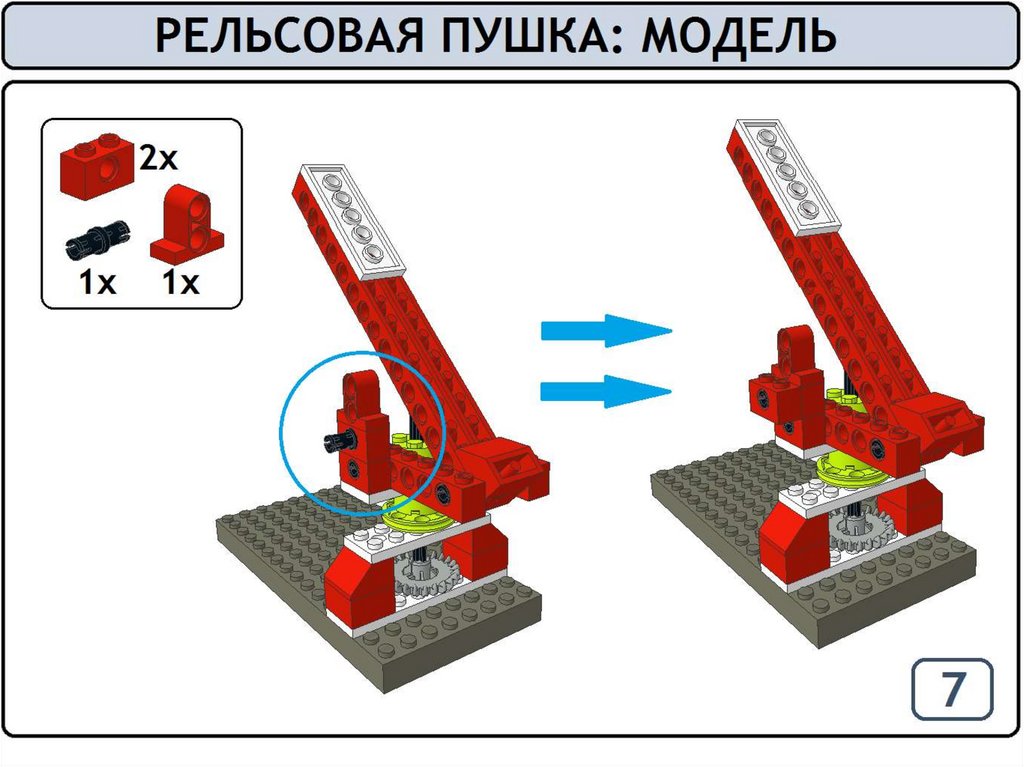 РЕЛЬСОВАЯ ПУШКА: МОДЕЛЬ

2x

1x 1x

7