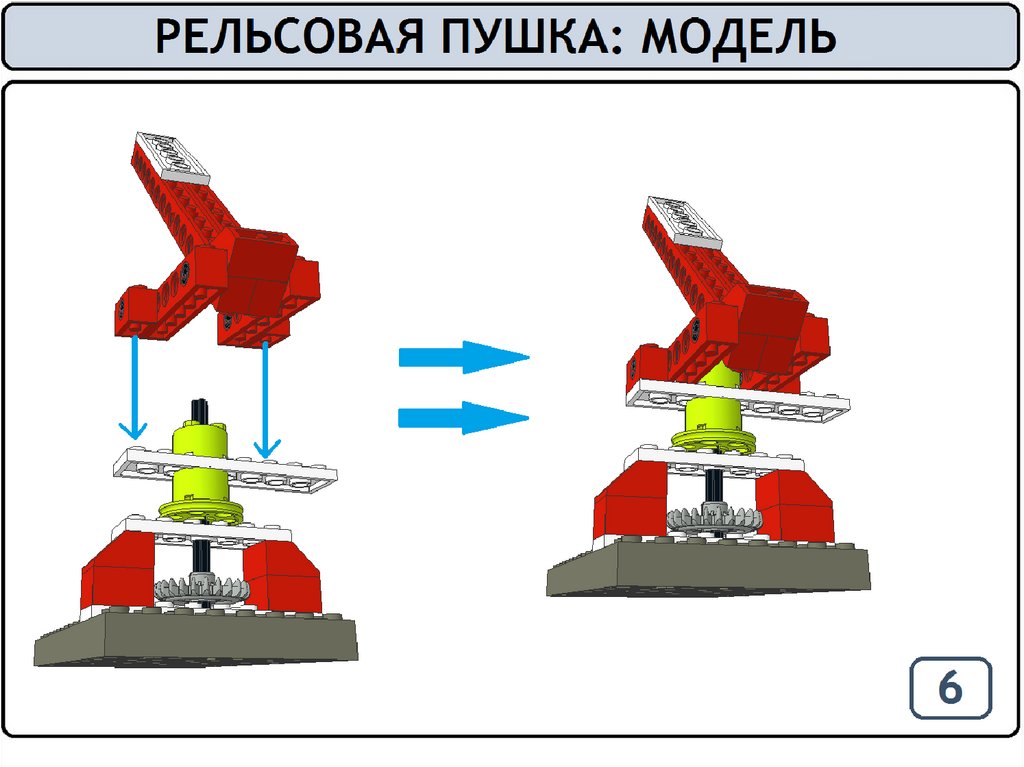 РЕЛЬСОВАЯ ПУШКА: МОДЕЛЬ

6