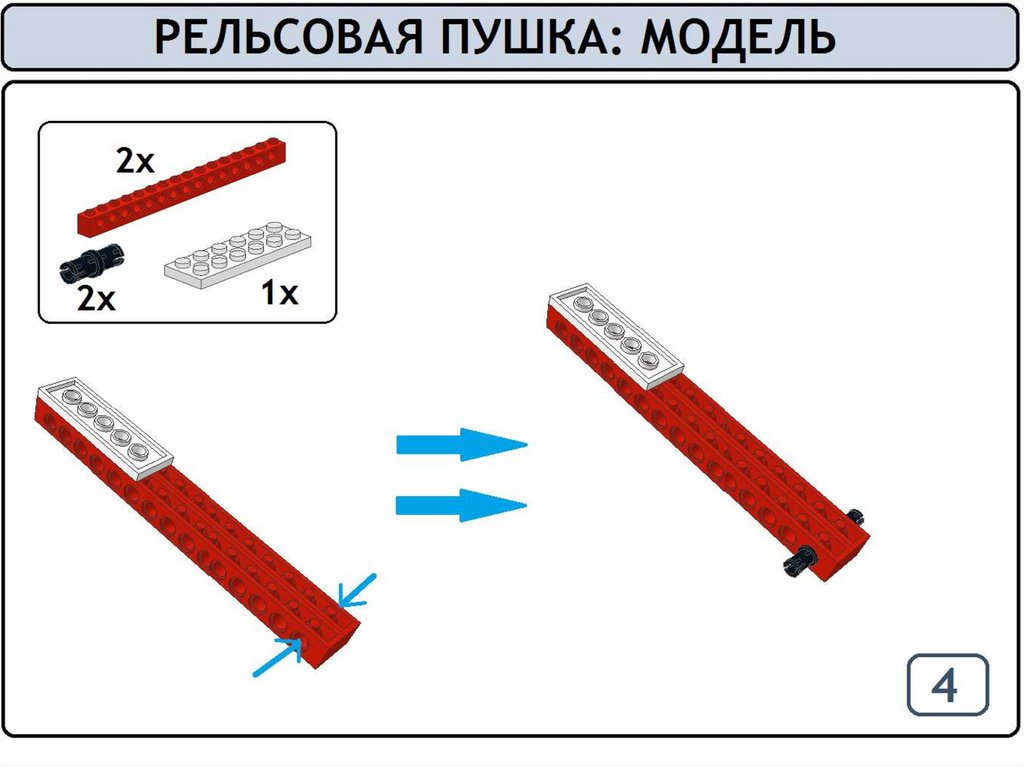 РЕЛЬСОВАЯ ПУШКА: МОДЕЛЬ

2x

2x

1x

4