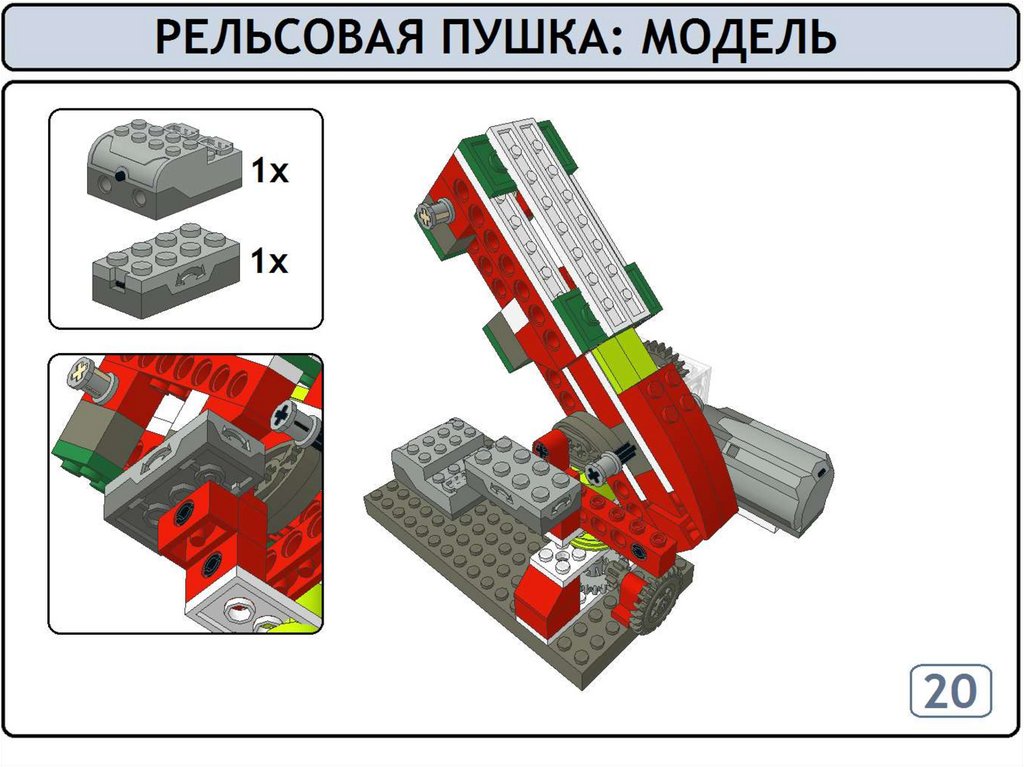 РЕЛЬСОВАЯ ПУШКА: МОДЕЛЬ

1x

1x

20