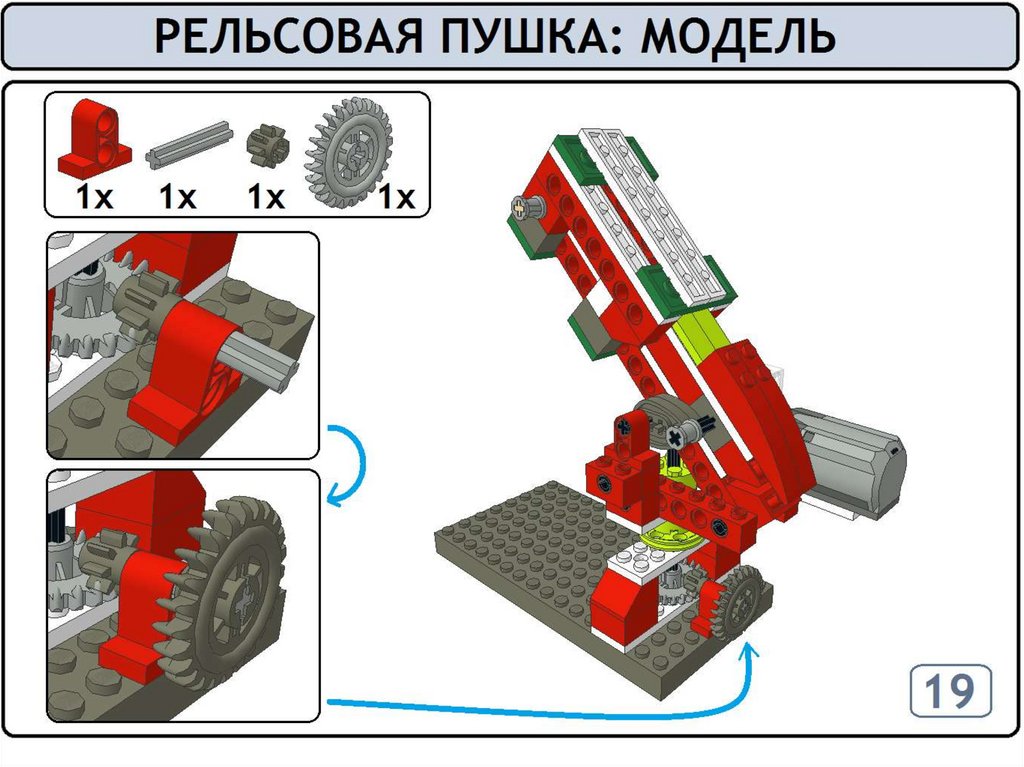 РЕЛЬСОВАЯ ПУШКА: МОДЕЛЬ

1x 1x 1x 1x

19