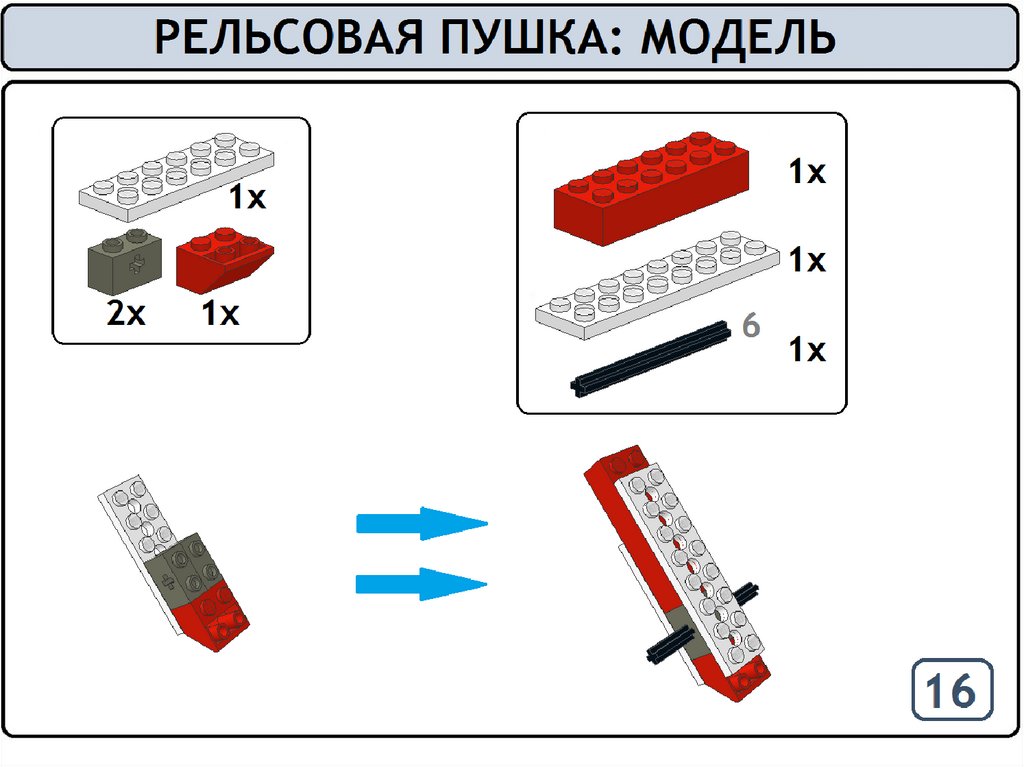 РЕЛЬСОВАЯ ПУШКА: МОДЕЛЬ

1x

2x 1x

1x

1x

6

1x

16