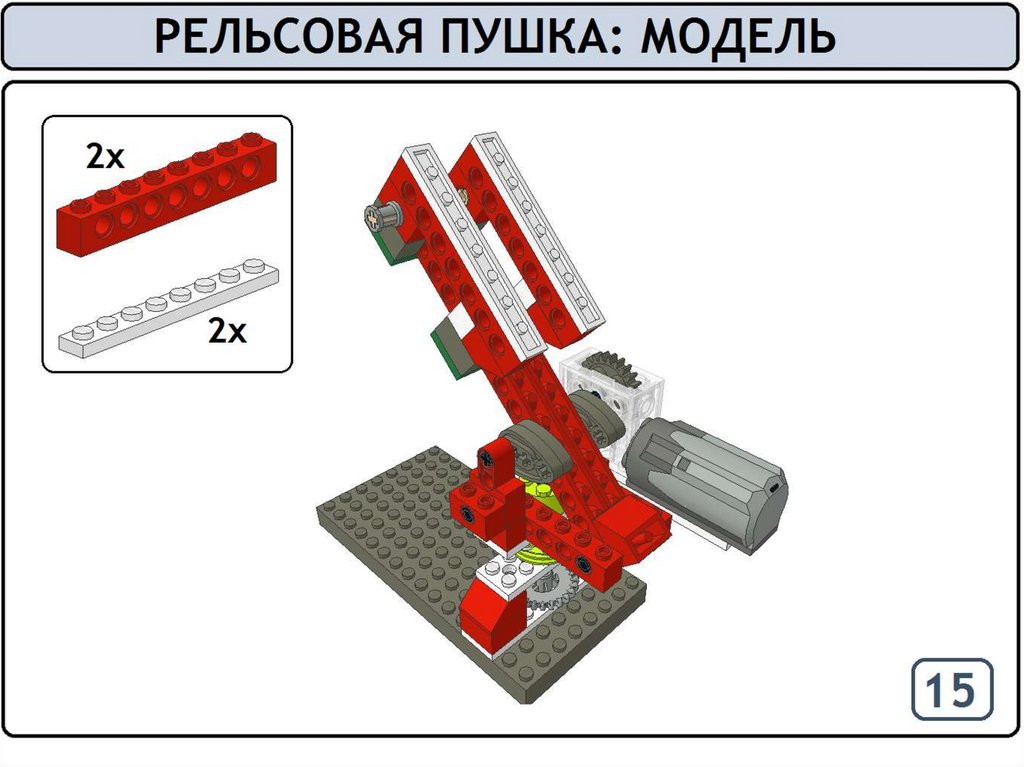 РЕЛЬСОВАЯ ПУШКА: МОДЕЛЬ

2x

2x

15