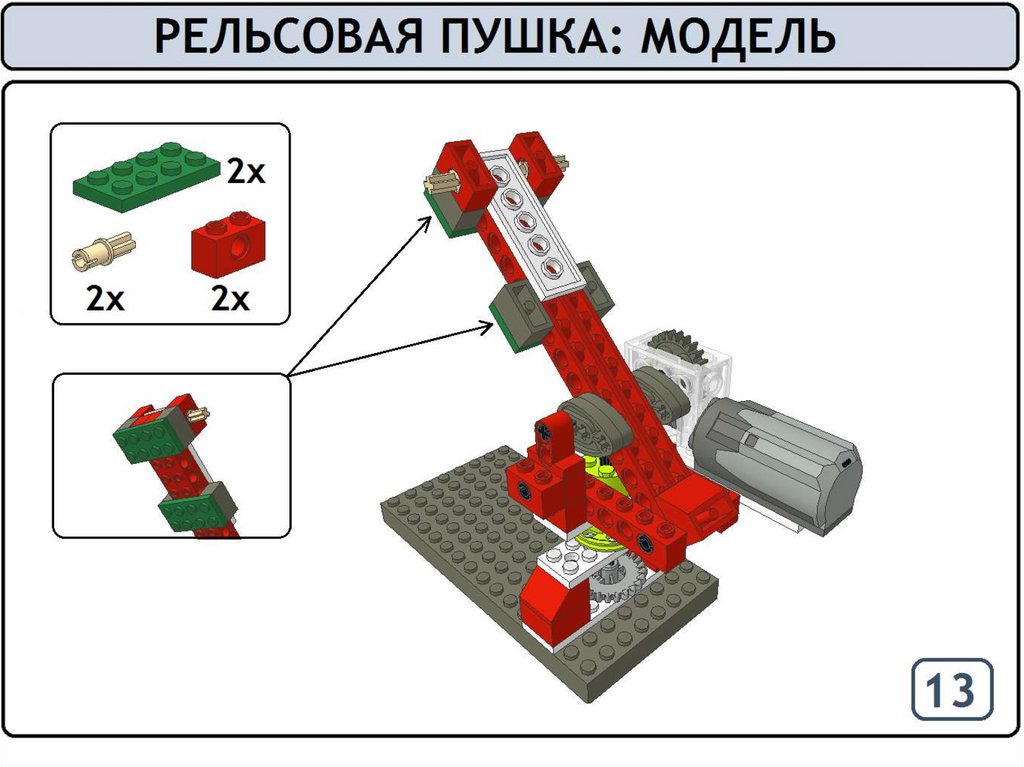 РЕЛЬСОВАЯ ПУШКА: МОДЕЛЬ

2x

2x

2x

13