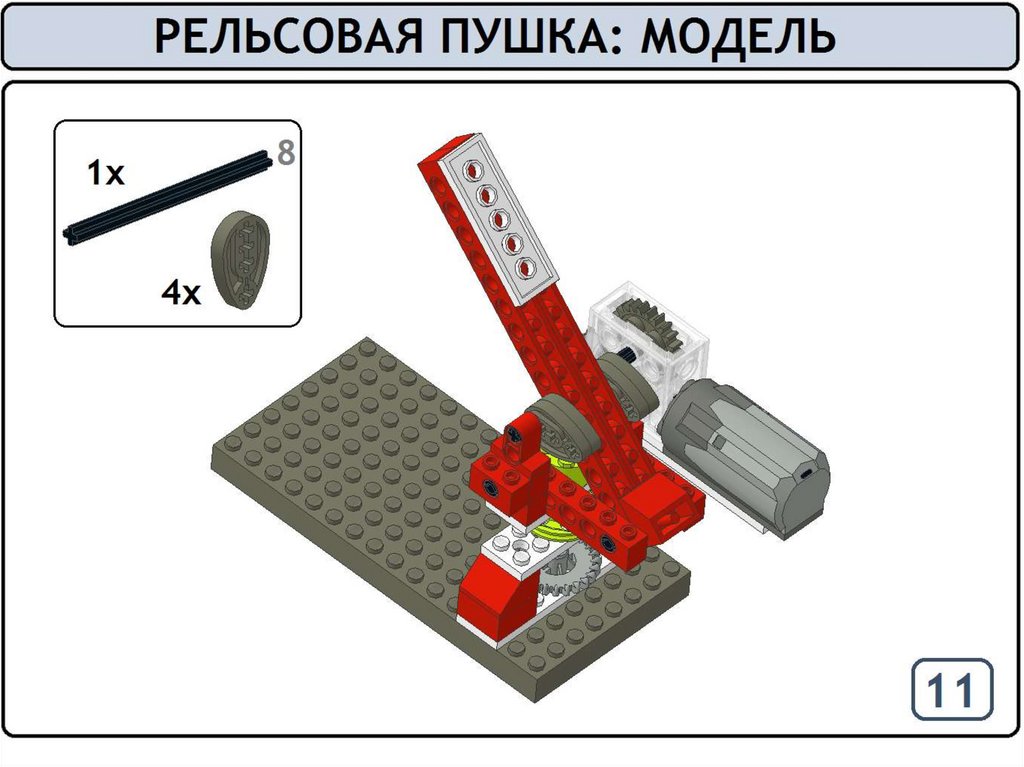 РЕЛЬСОВАЯ ПУШКА: МОДЕЛЬ

1x
8
4x

11