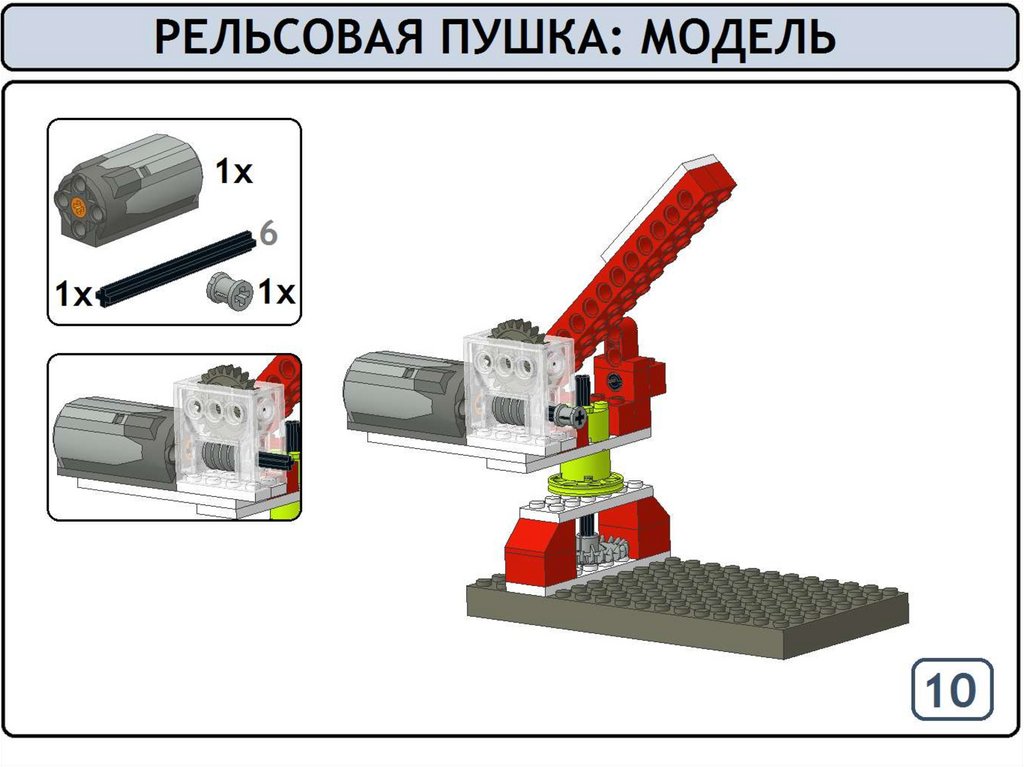 РЕЛЬСОВАЯ ПУШКА: МОДЕЛЬ

1x

6

1x

1x

10