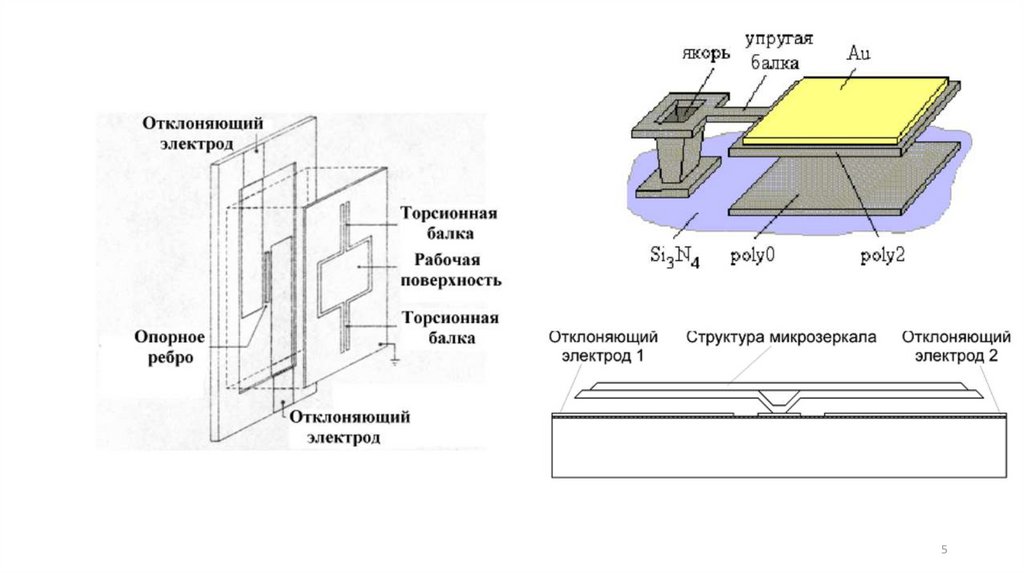 Отклоняющий электрод

Торсионная балка

Рабочая поверхность

Торсионная балка

Опорное ребро

Отклоняющий электрод

якорь

упругая балка

Au

$Si_3N_4$

poly0

poly2

Отклоняющий электрод 1

Структура микрозеркала

Отклоняющий электрод 2

5