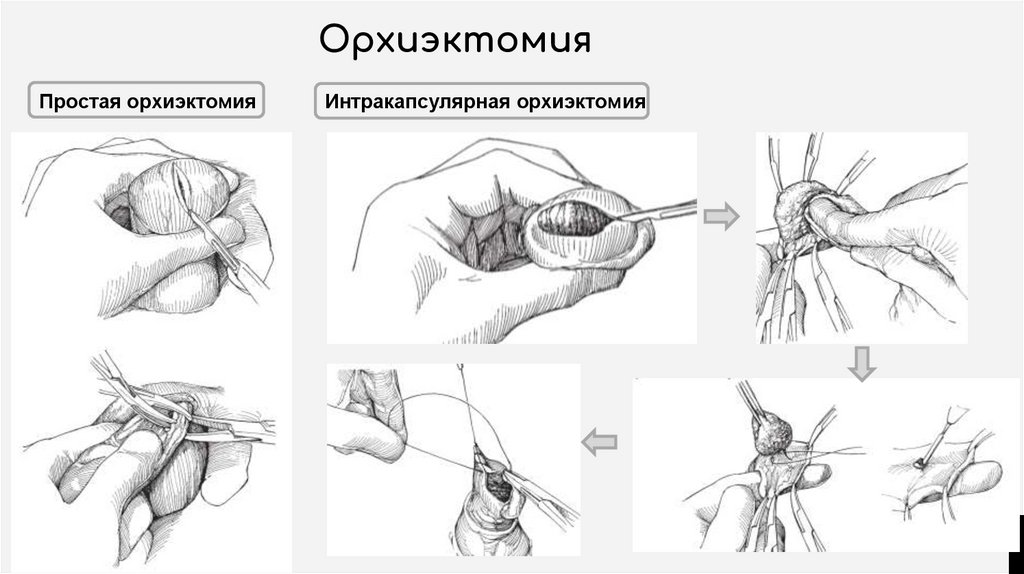 Орхиэктомия

Простая орхиэктомия

Интракапсулярная орхиэктомия