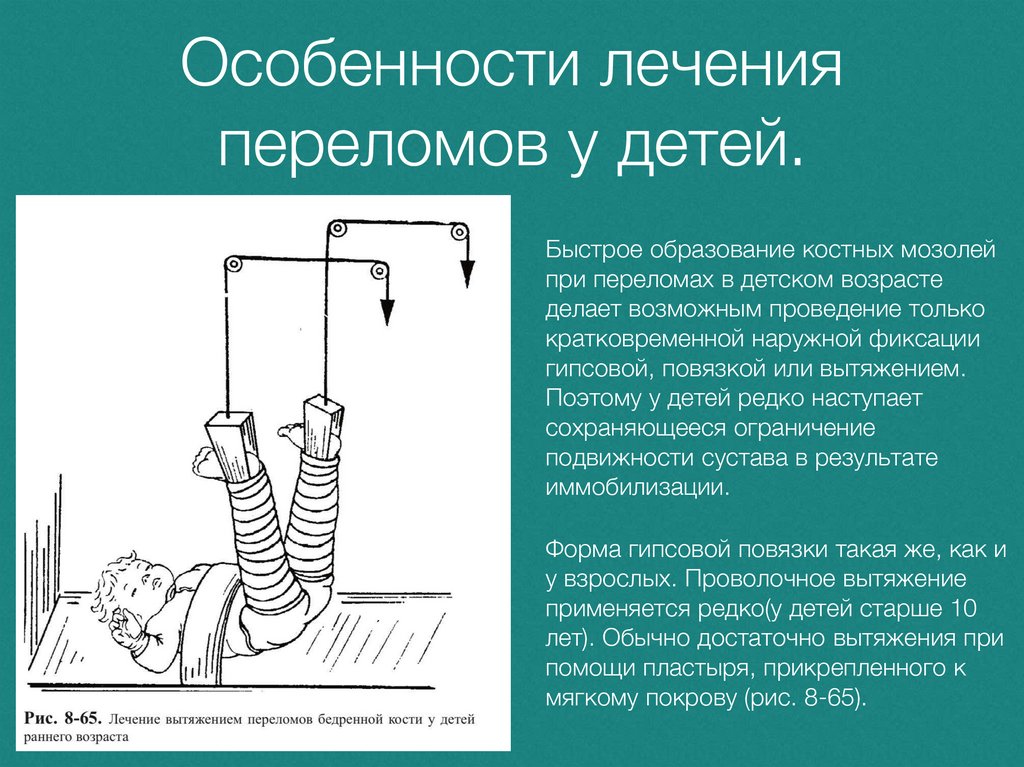 Особенности лечения переломов у детей.

Рис. 8-65. Лечение вытяжением переломов бедренной кости у детей раннего возраста

Быстрое образование костных мозолей при переломах в детском возрасте делает возможным проведение только кратковременной наружной фиксации гипсовой, повязкой или вытяжением. Поэтому у детей редко наступает сохраняющееся ограничение подвижности сустава в результате иммобилизации.

Форма гипсовой повязки такая же, как и у взрослых. Проволочное вытяжение применяется редко(у детей старше 10 лет). Обычно достаточно вытяжения при помощи пластыря, прикрепленного к мягкому покрову (рис. 8-65).