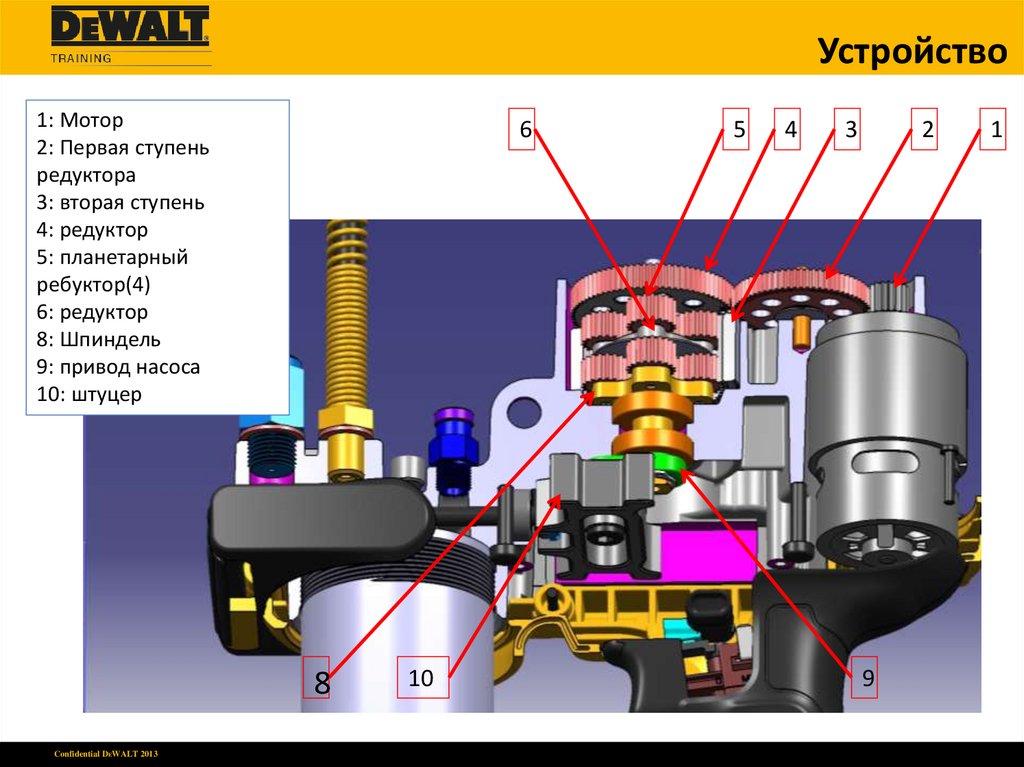 DEWALT
TRAINING

Устройство

1: Мотор
2: Первая ступень редуктора
3: вторая ступень
4: редуктор
5: планетарный ребуктор(4)
6: редуктор
8: Шпиндель
9: привод насоса
10: штуцер

6
5
4
3
2
1
8
10
9

Confidential DeWALT 2013