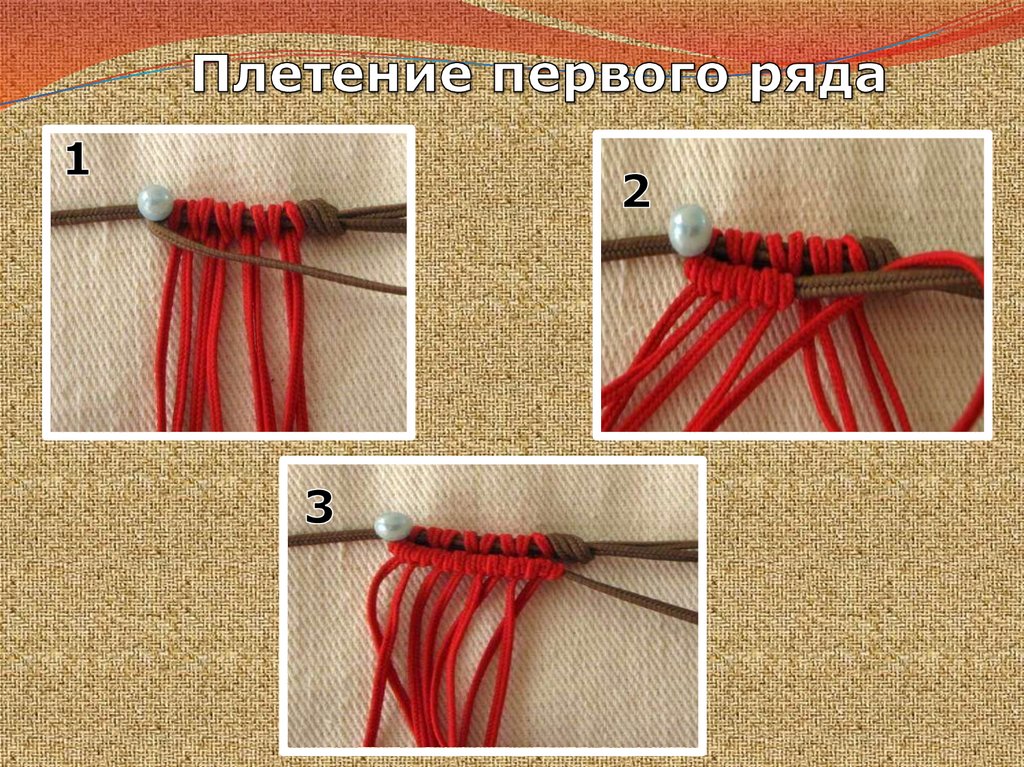 Плетение первого ряда

1

2

3