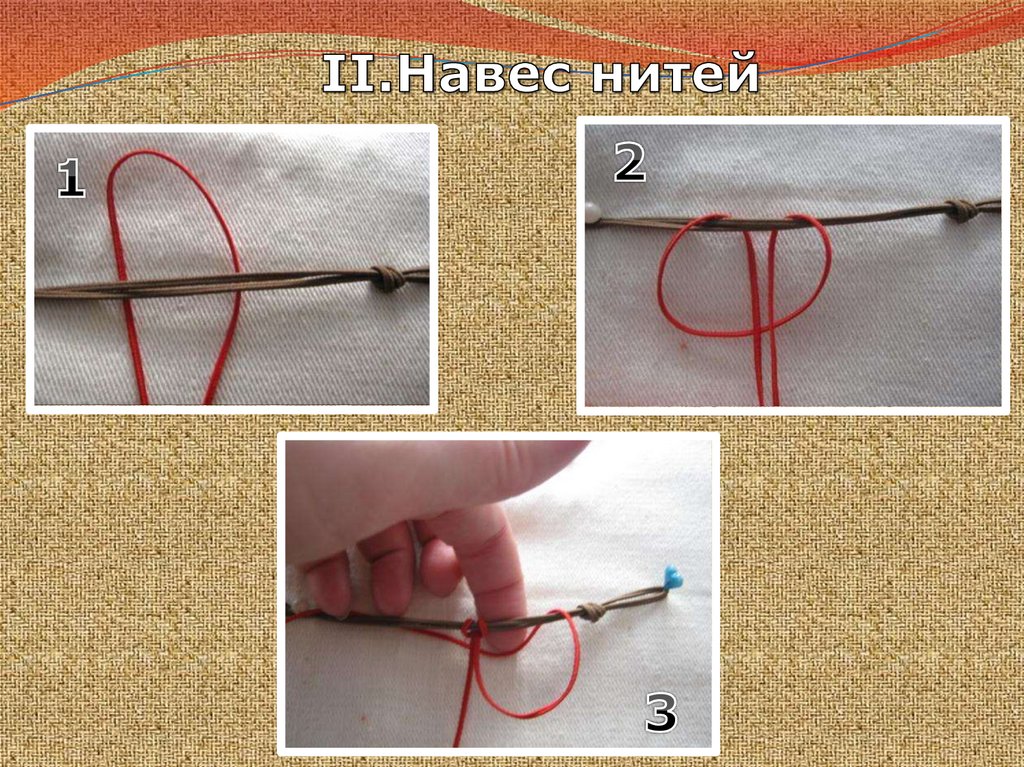 II.Навес нитей

1

2

3