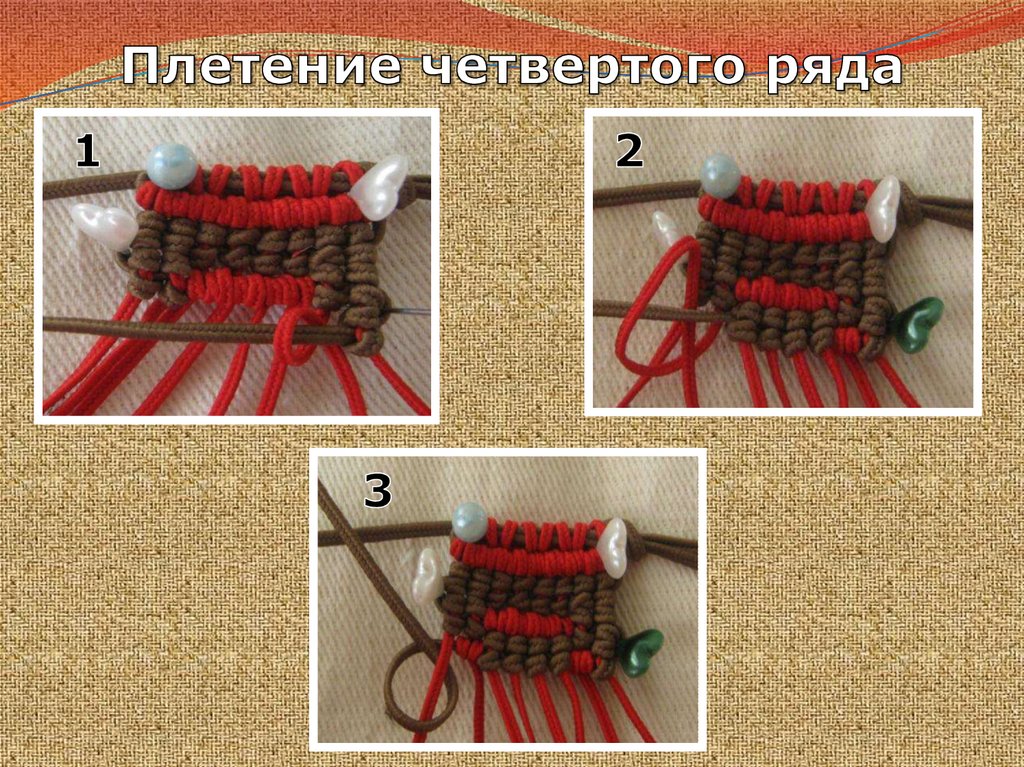 Плетение четвертого ряда

1

2

3