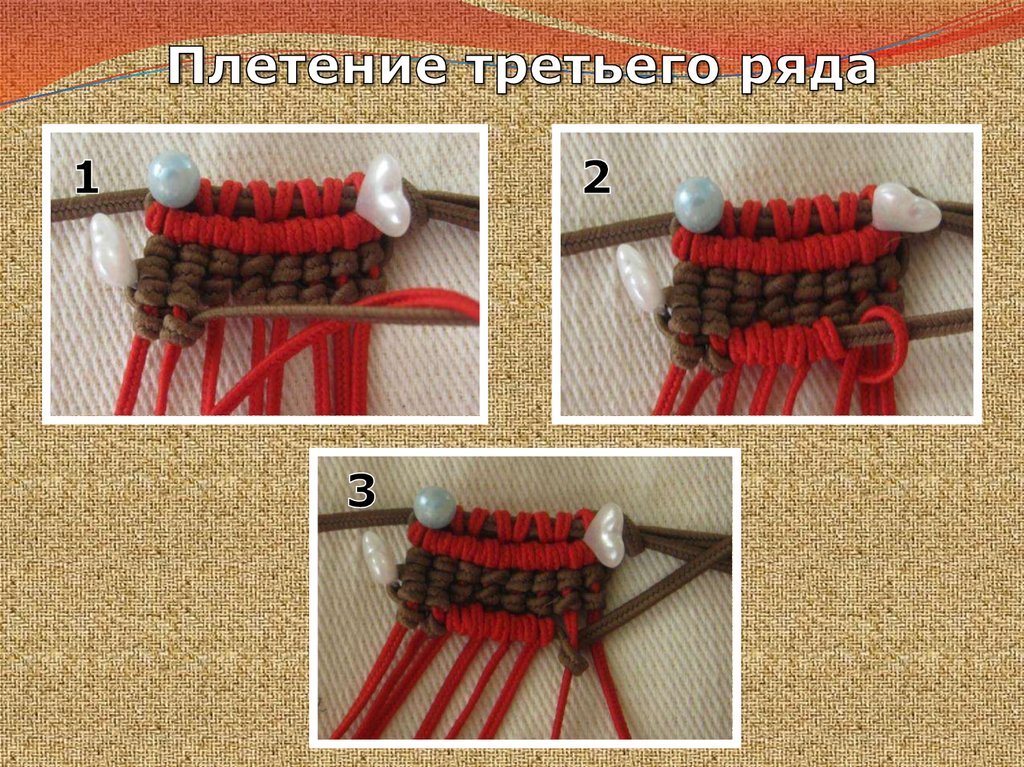 Плетение третьего ряда

1

2

3