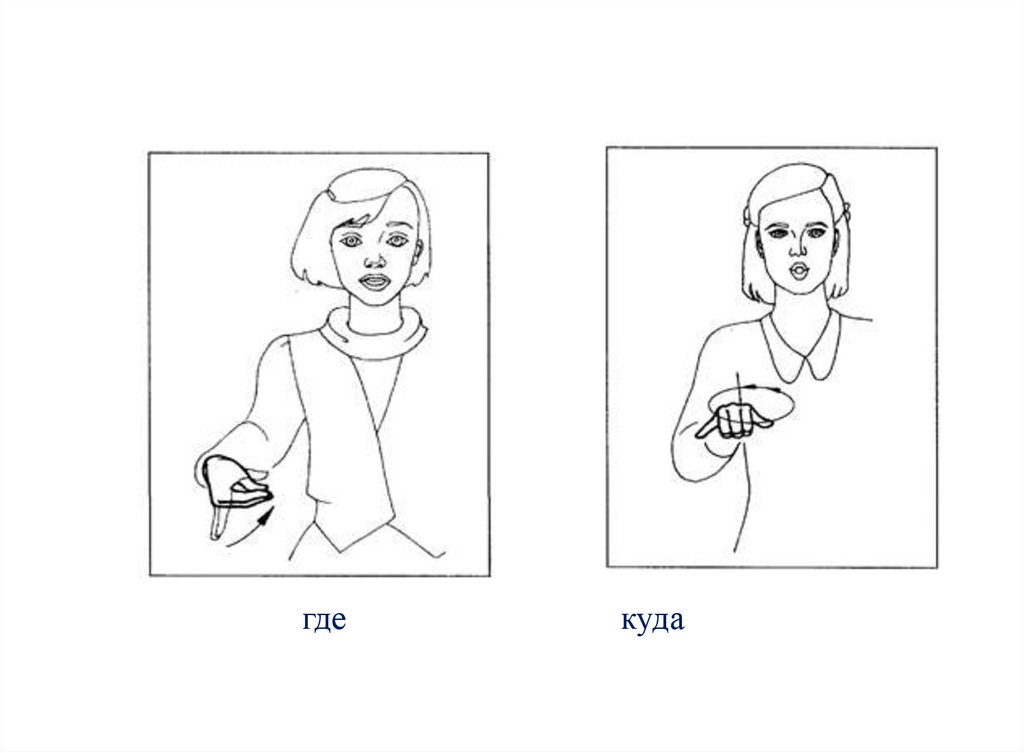 где

куда