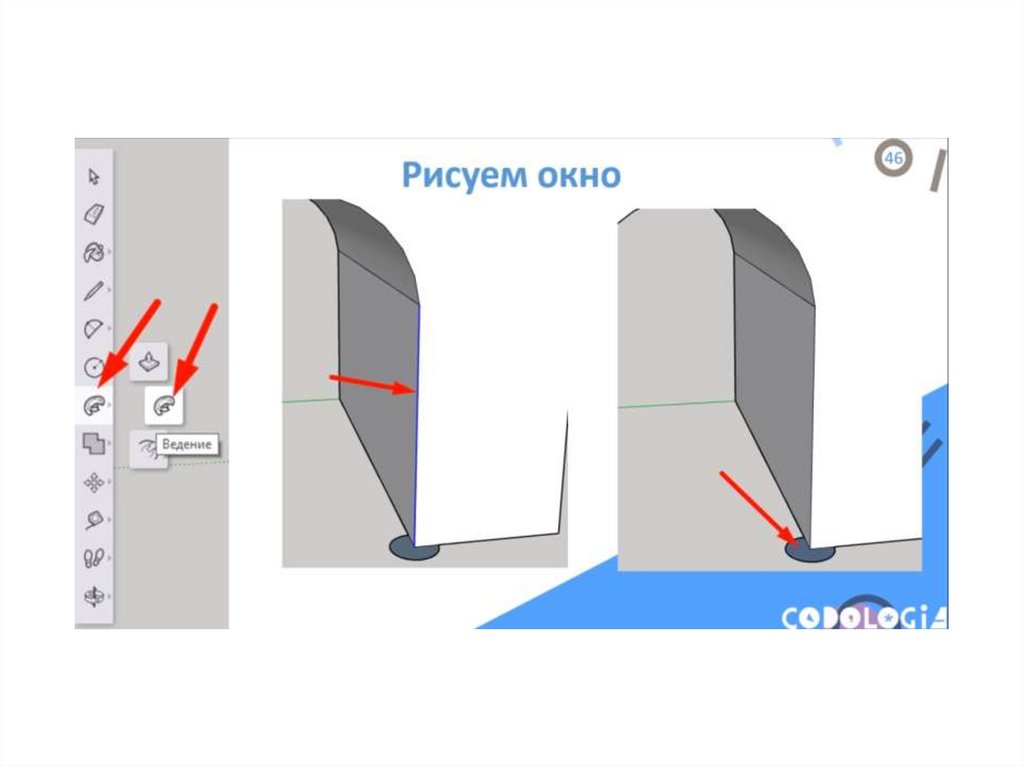 Рисуем окно

46

Ведение

CODOLOGIA