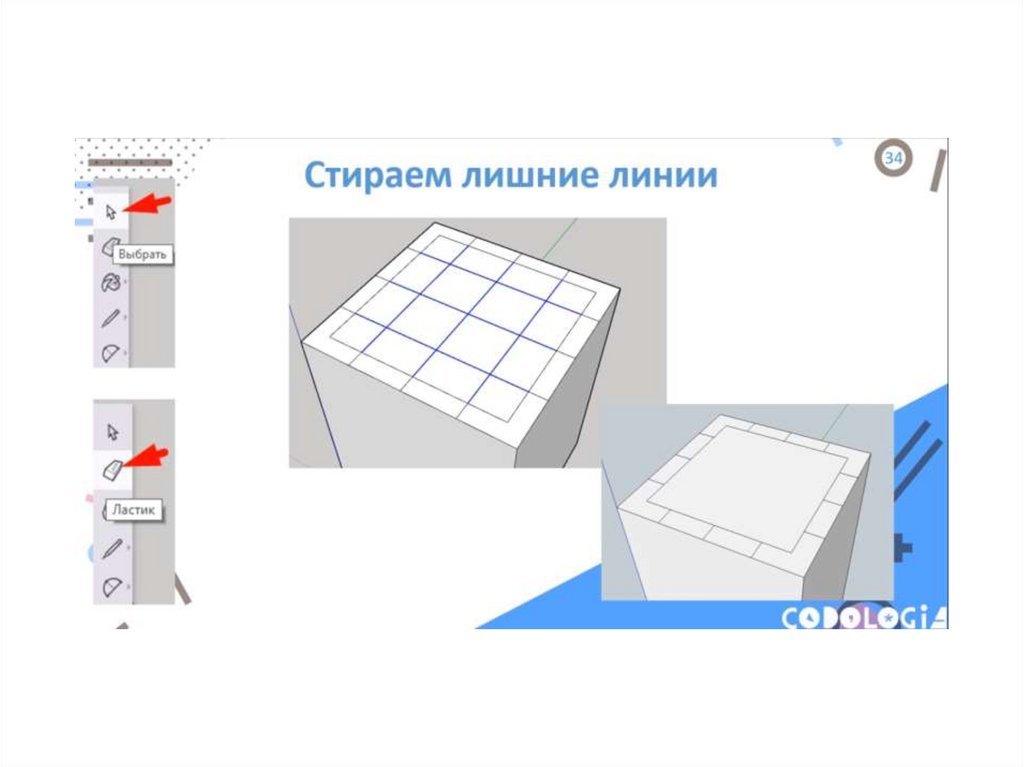 Стираем лишние линии

34

Выбрать

Ластик

CODOLOGIA