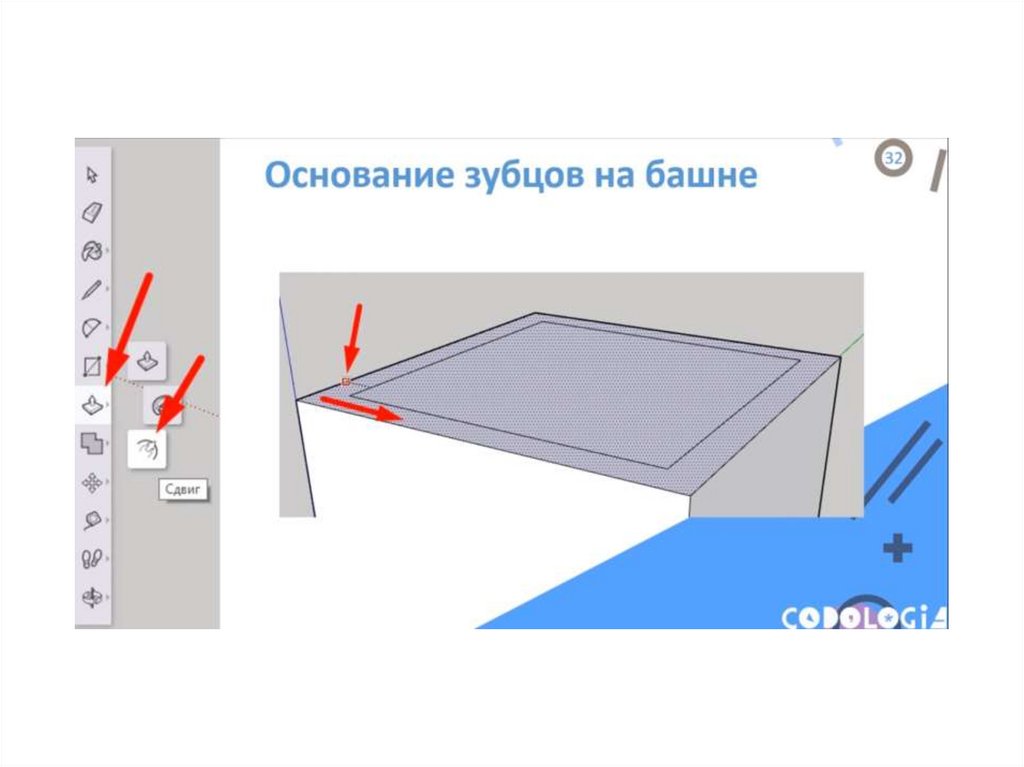 Основание зубцов на башне

32

Сдвиг

CODOLOGIA