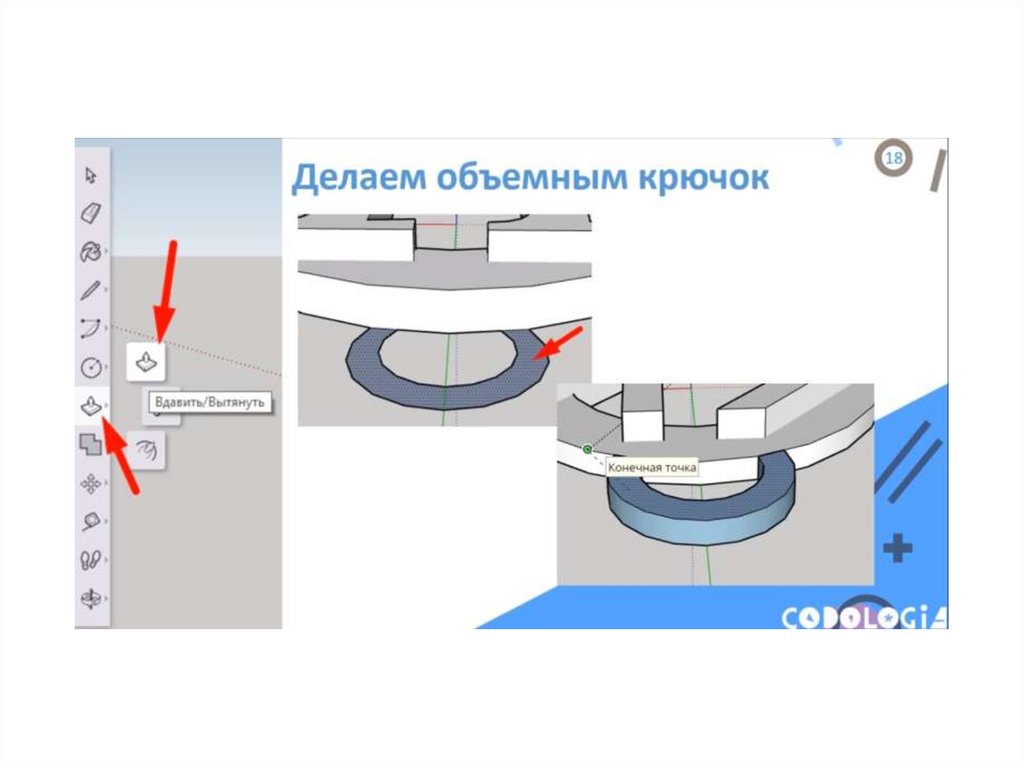 Делаем объемным крючок

18

Вдавить/Вытянуть

Конечная точка

CODOLOGIA