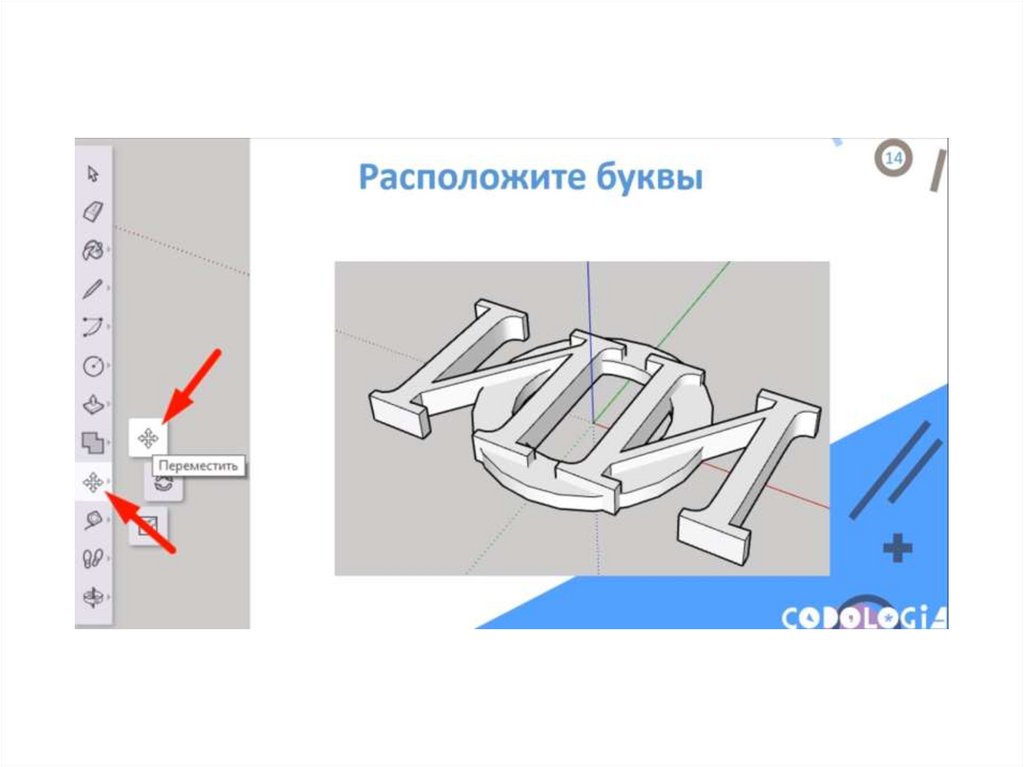 Расположите буквы

14

Переместить

CODOLOGIA