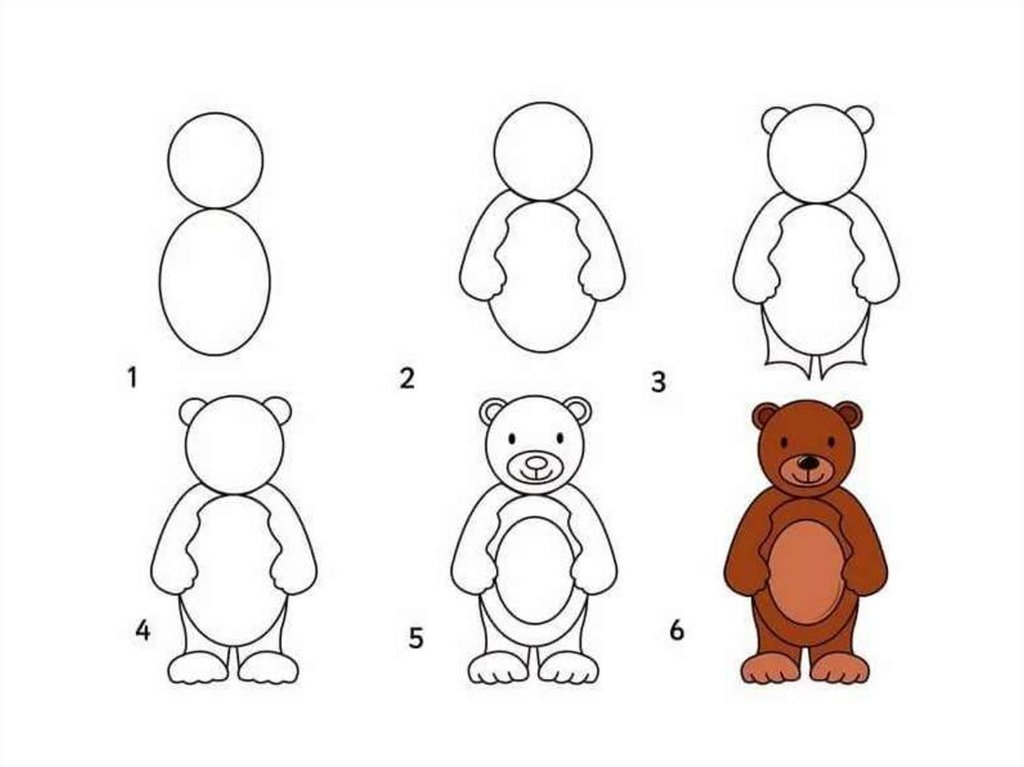 1

2

3

4

5

6