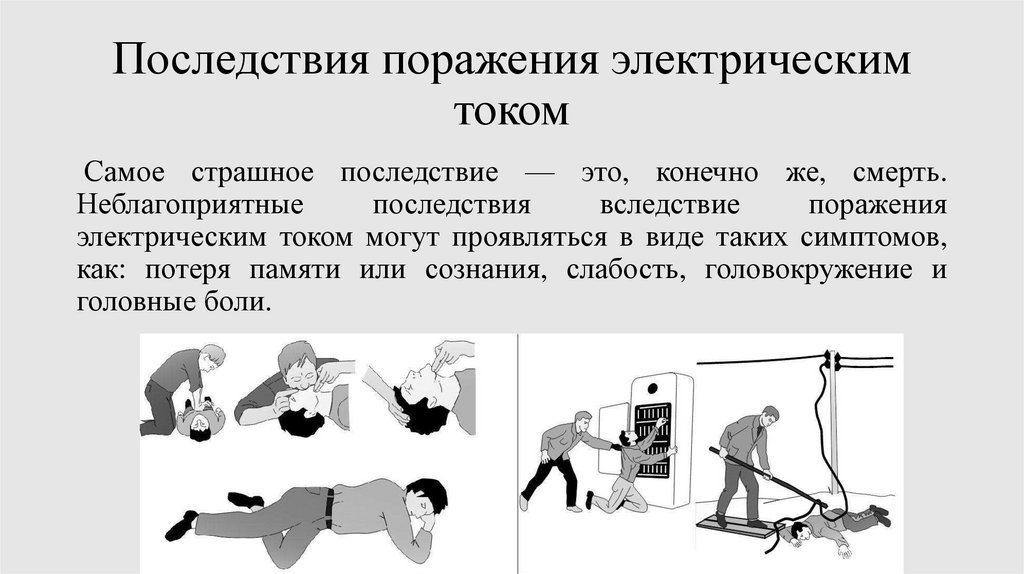 Последствия поражения электрическим током

Самое страшное последствие — это, конечно же, смерть. Неблагоприятные последствия вследствие поражения электрическим током могут проявляться в виде таких симптомов, как: потеря памяти или сознания, слабость, головокружение и головные боли.