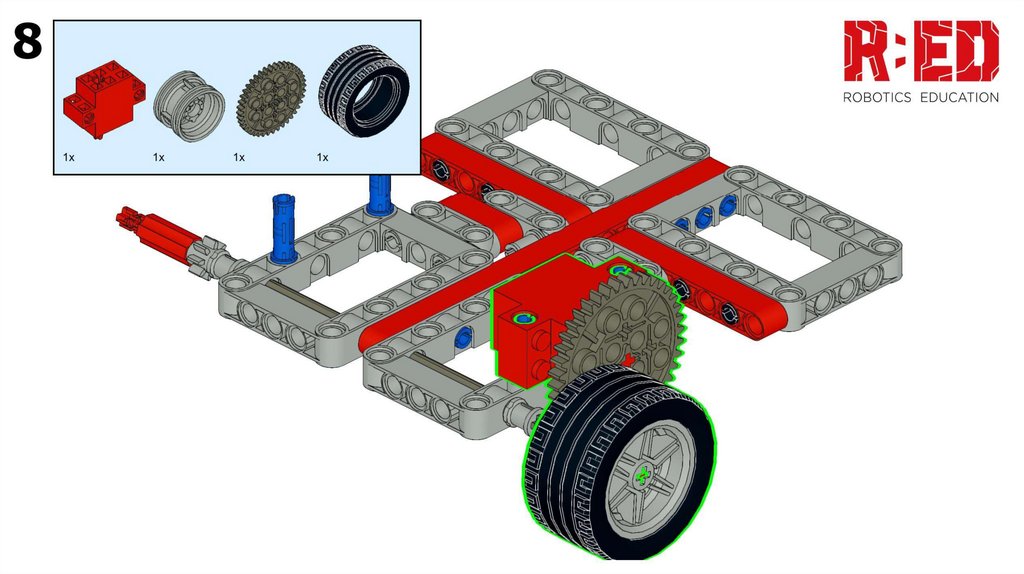 8

1x 1x 1x 1x

R:ED
ROBOTICS EDUCATION