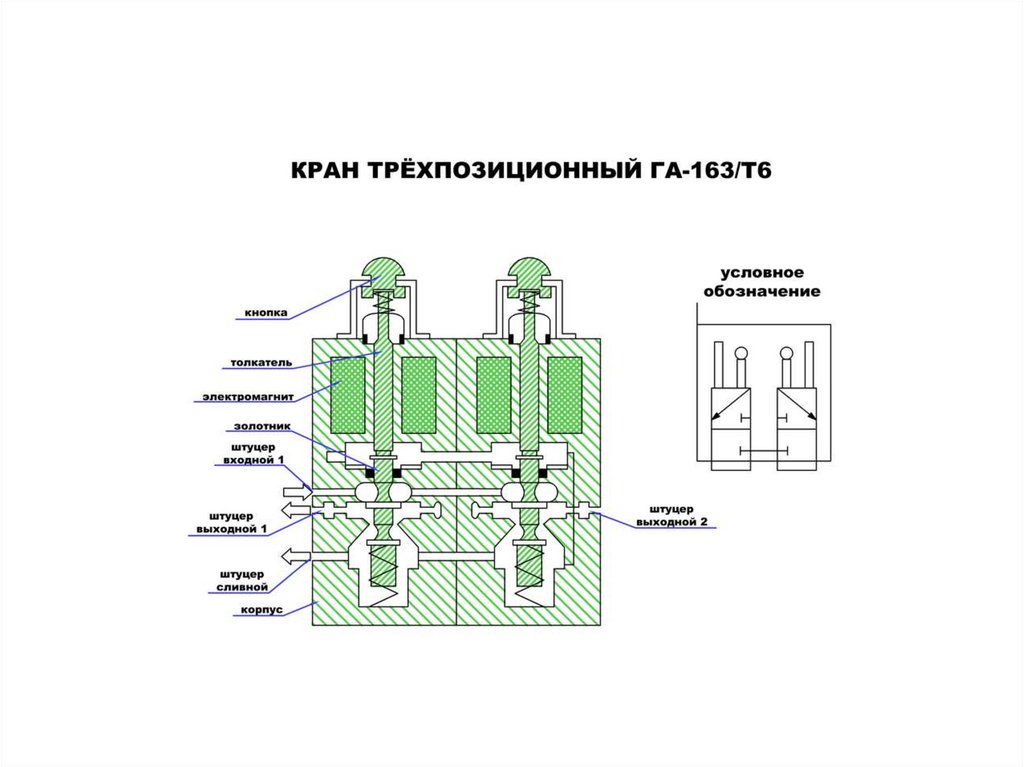 КРАН ТРЁХПОЗИЦИОННЫЙ ГА-163/Т6

кнопка

толкатель

электромагнит

золотник

штуцер входной 1

штуцер выходной 1

штуцер сливной

корпус

штуцер выходной 2

условное обозначение