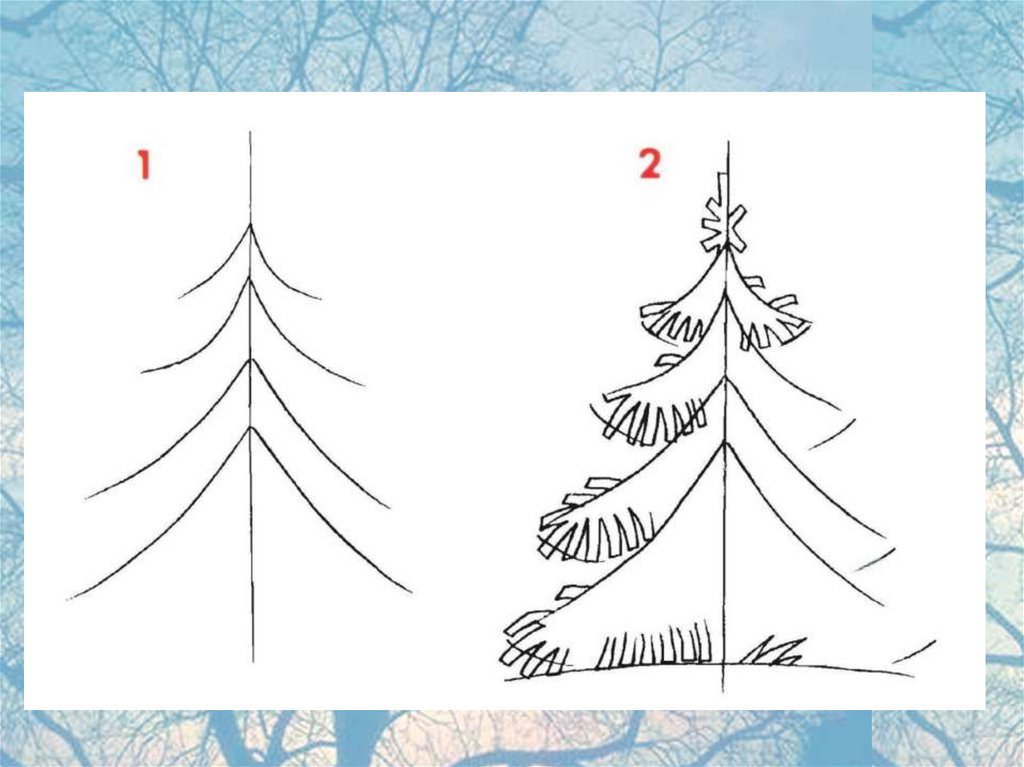 1

2