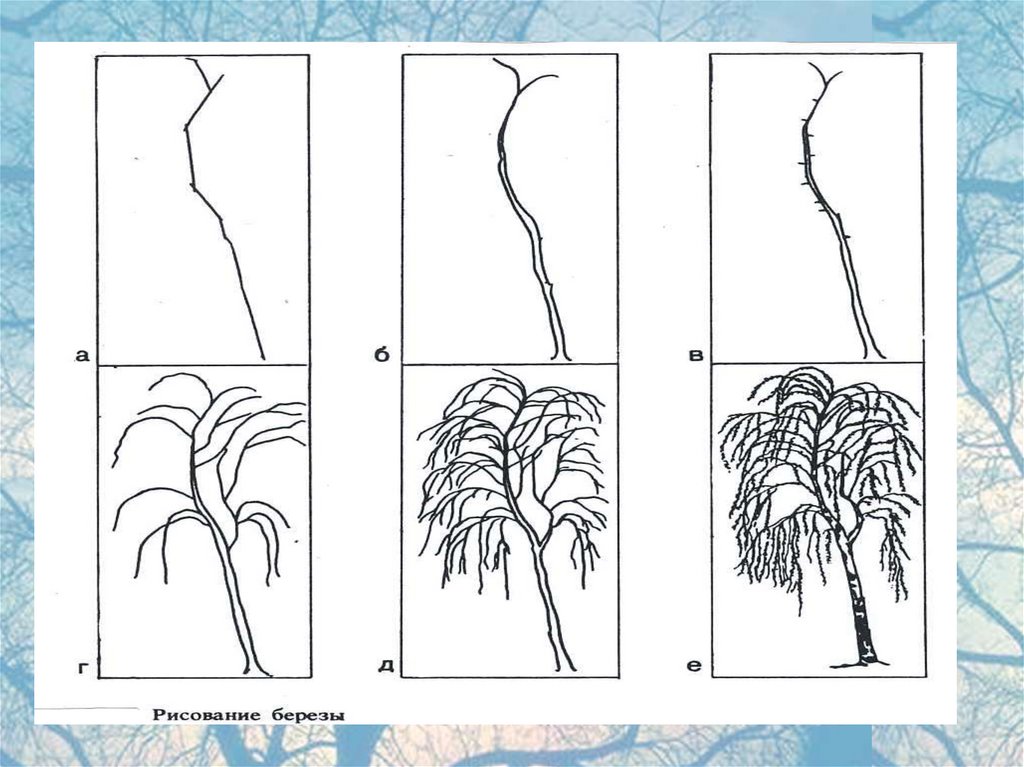 а
б
в
г
д
е

Рисование березы