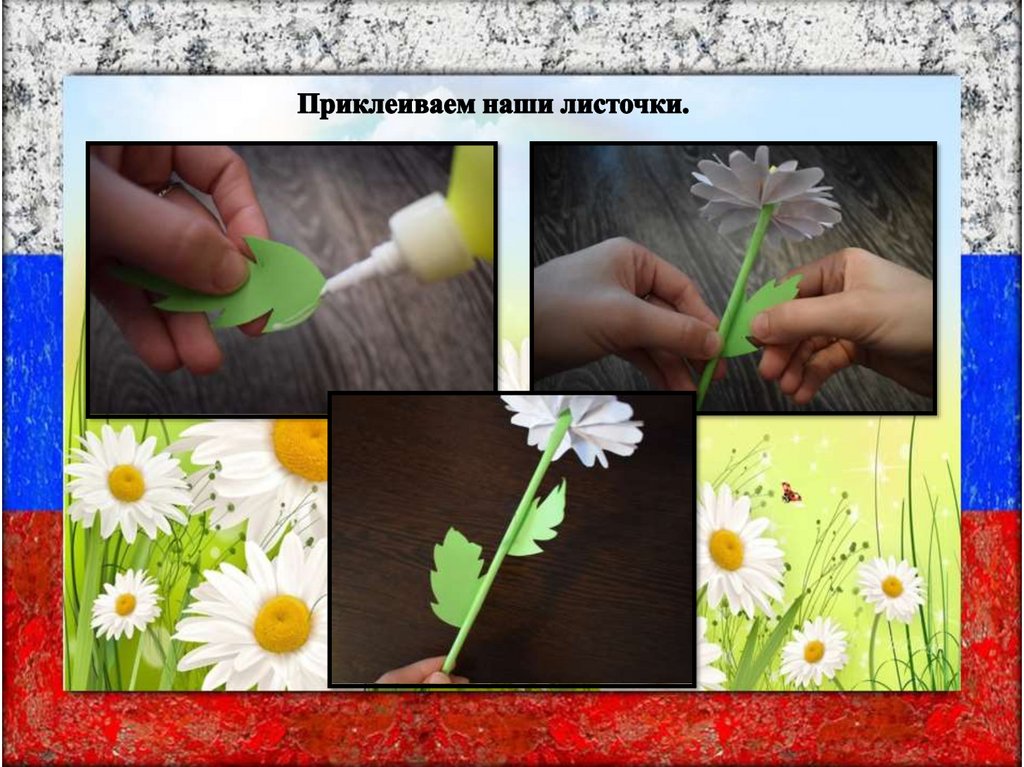 Приклеиваем наши листочки.