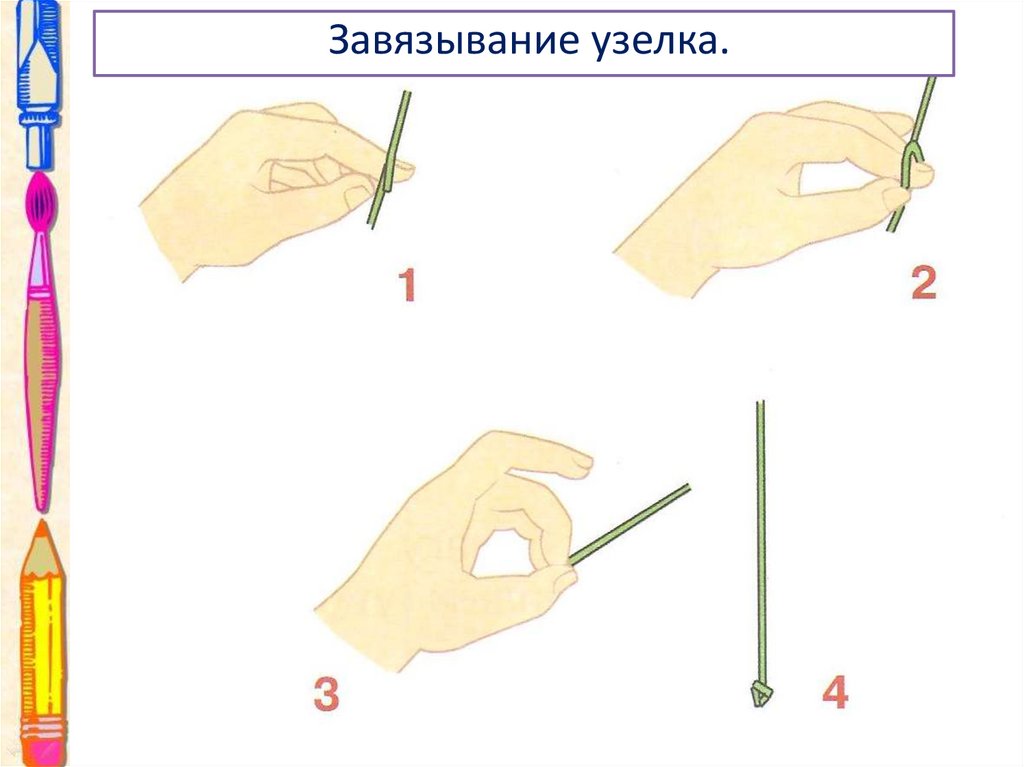 Завязывание узелка.

1

2

3

4