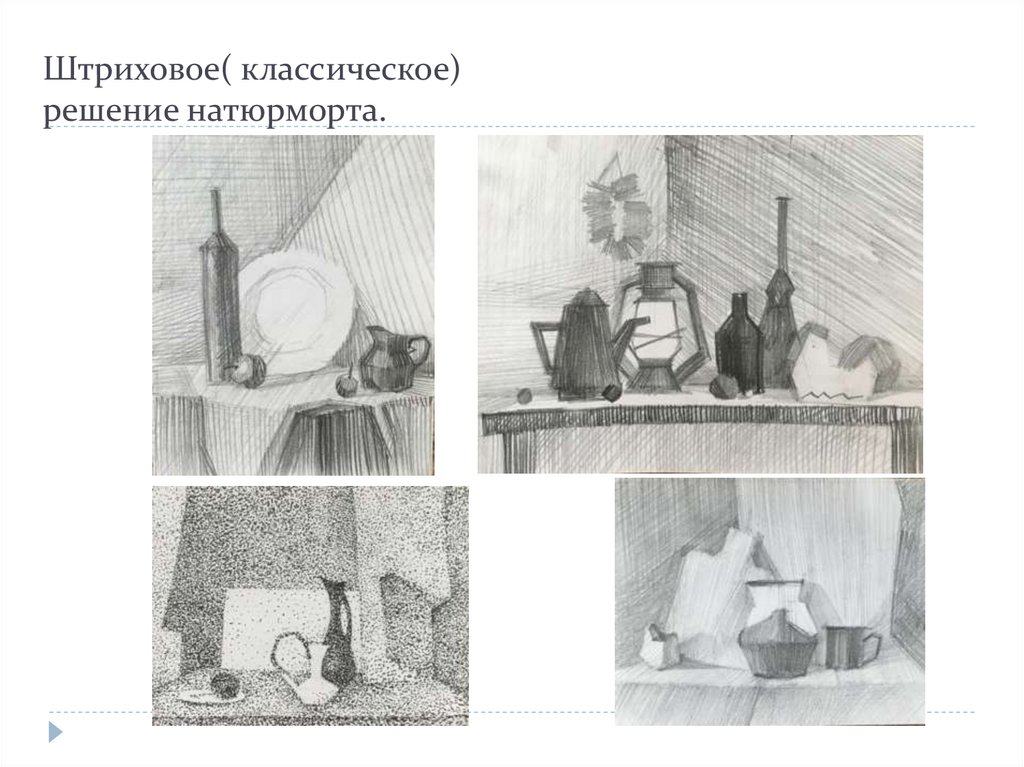 Штриховое( классическое) решение натюрморта.