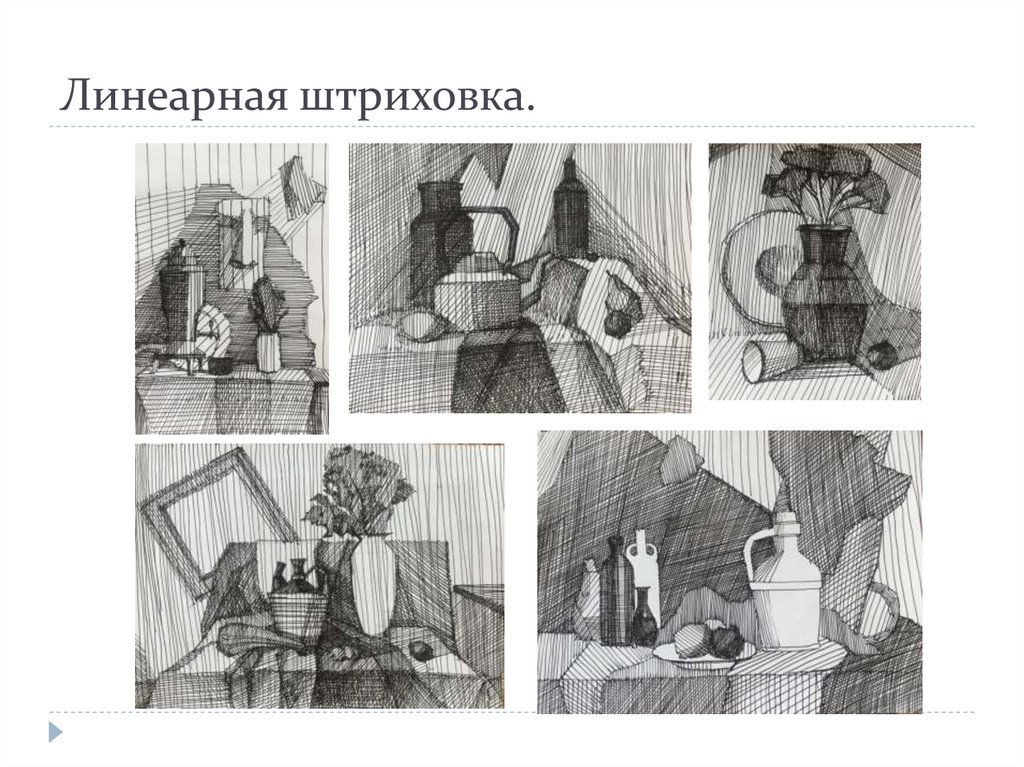 Линеарная штриховка.