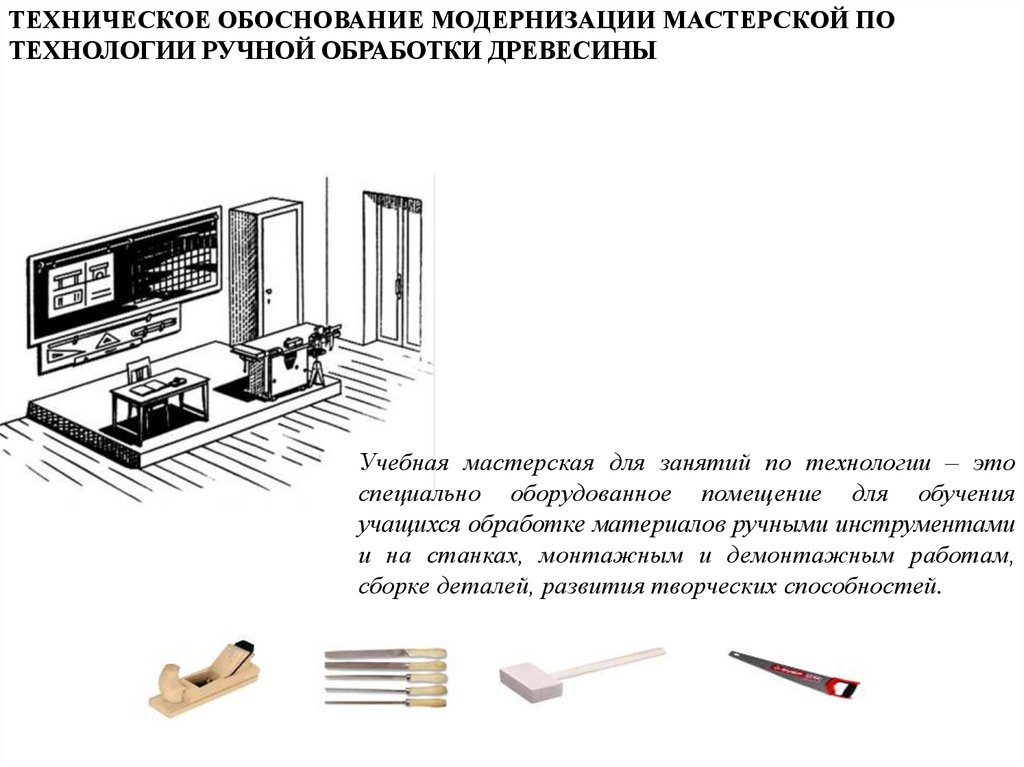 ТЕХНИЧЕСКОЕ ОБОСНОВАНИЕ МОДЕРНИЗАЦИИ МАСТЕРСКОЙ ПО ТЕХНОЛОГИИ РУЧНОЙ ОБРАБОТКИ ДРЕВЕСИНЫ

Учебная мастерская для занятий по технологии – это специально оборудованное помещение для обучения учащихся обработке материалов ручными инструментами и на станках, монтажным и демонтажным работам, сборке деталей, развития творческих способностей.