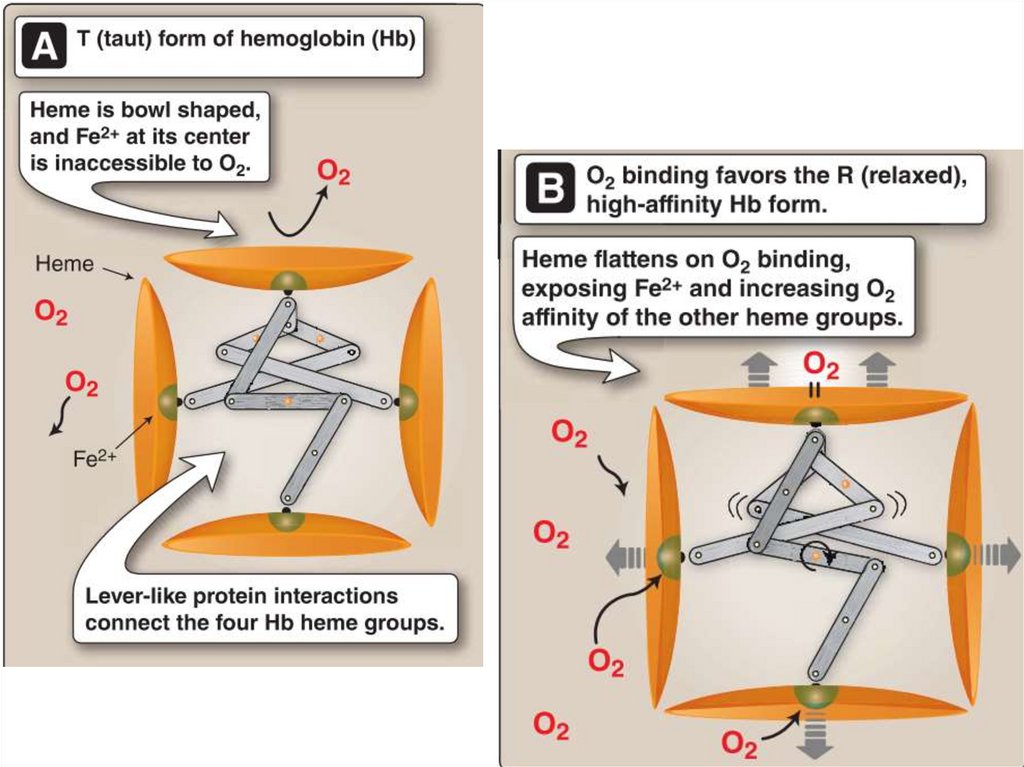 A T (taut) form of hemoglobin (Hb)

Heme is bowl shaped, and $Fe^{2+}$ at its center is inaccessible to $O_2$.

$O_2$

Heme

$O_2$

$O_2$

$Fe^{2+}$

Lever-like protein interactions connect the four Hb heme groups.

B $O_2$ binding favors the R (relaxed), high-affinity Hb form.

Heme flattens on $O_2$ binding, exposing $Fe^{2+}$ and increasing $O_2$ affinity of the other heme groups.

$O_2$

$O_2$

$O_2$

$O_2$

$O_2$

$O_2$