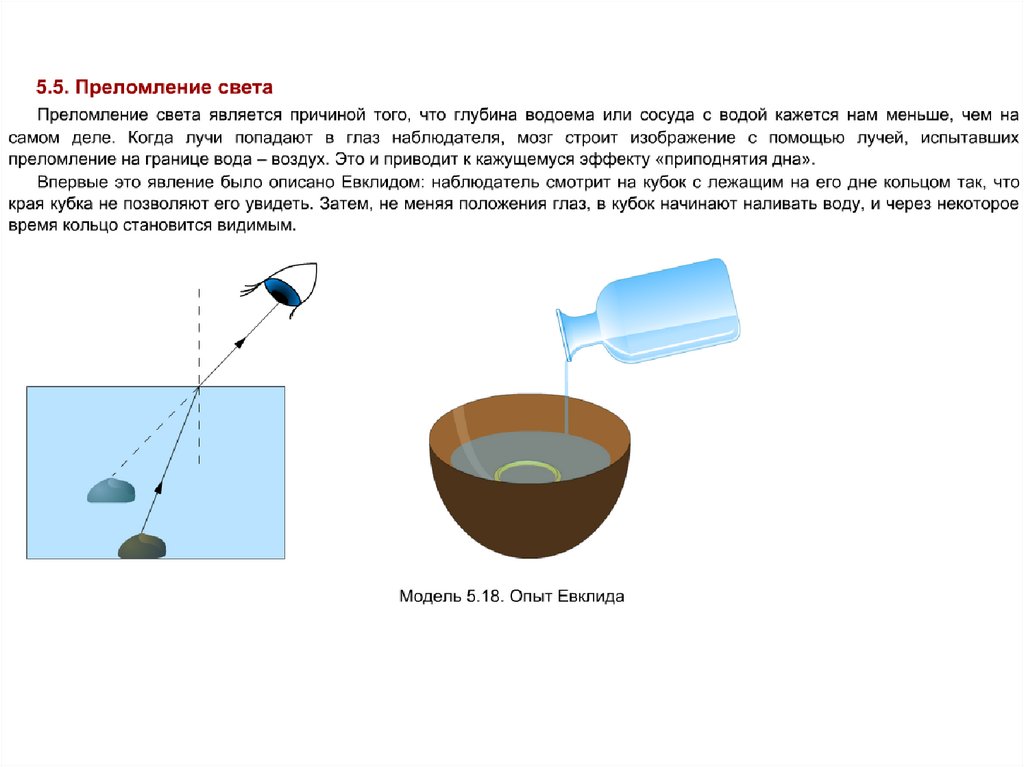 5.5. Преломление света

Преломление света является причиной того, что глубина водоема или сосуда с водой кажется нам меньше, чем на самом деле. Когда лучи попадают в глаз наблюдателя, мозг строит изображение с помощью лучей, испытавших преломление на границе вода – воздух. Это и приводит к кажущемуся эффекту «приподнятия дна».

Впервые это явление было описано Евклидом: наблюдатель смотрит на кубок с лежащим на его дне кольцом так, что края кубка не позволяют его увидеть. Затем, не меняя положения глаз, в кубок начинают наливать воду, и через некоторое время кольцо становится видимым.

Модель 5.18. Опыт Евклида