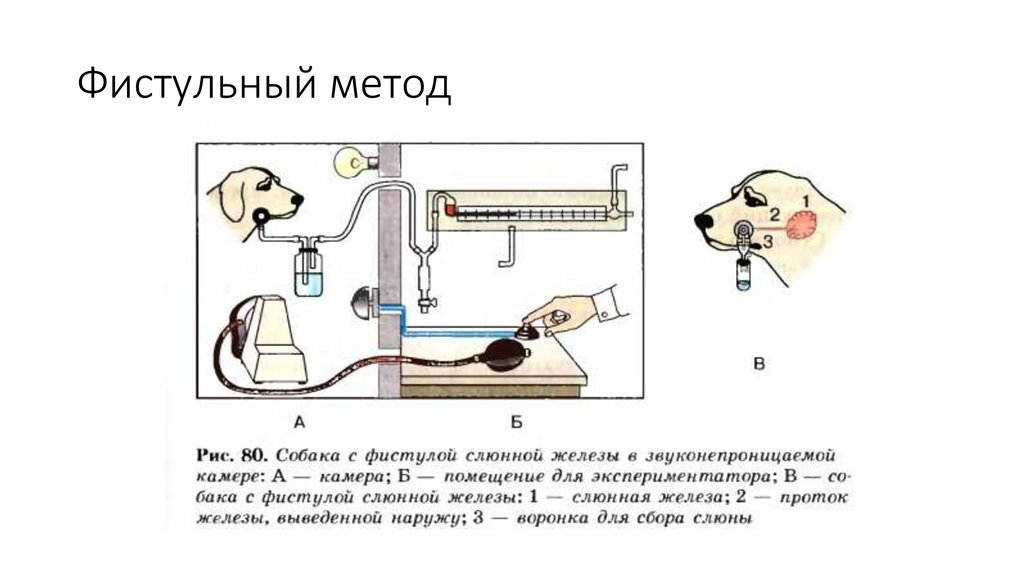 Фистульный метод

1
2
3

А

Б

В

Рис. 80. Собака с фистулой слюнной железы в звуконепроницаемой камере: А — камера; Б — помещение для экспериментатора; В — собака с фистулой слюнной железы: 1 — слюнная железа; 2 — проток железы, выведенной наружу; 3 — воронка для сбора слюны