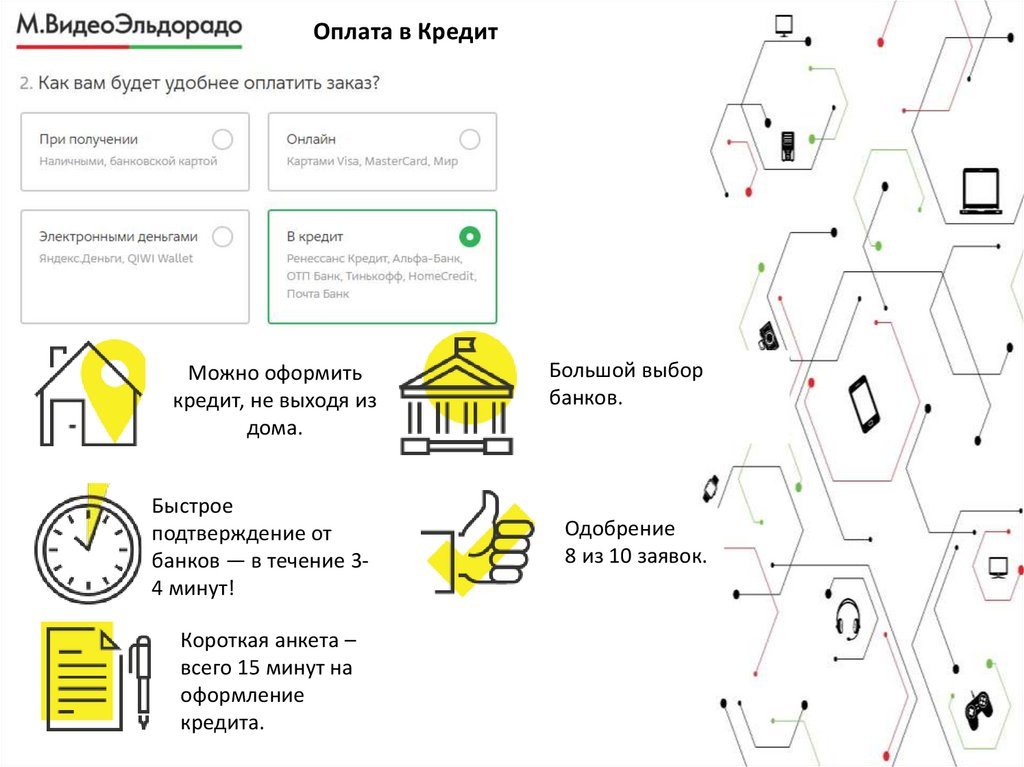 М.ВидеоЭльдорадо

Оплата в Кредит

2. Как вам будет удобнее оплатить заказ?

При получении
Наличными, банковской картой

Онлайн
Картами Visa, MasterCard, Мир

Электронными деньгами
Яндекс.Деньги, QIWI Wallet

В кредит
Ренессанс Кредит, Альфа-Банк, ОТП Банк, Тинькофф, HomeCredit, Почта Банк

Можно оформить кредит, не выходя из дома.

Большой выбор банков.

Быстрое подтверждение от банков — в течение 3-4 минут!

Одобрение
8 из 10 заявок.

Короткая анкета – всего 15 минут на оформление кредита.