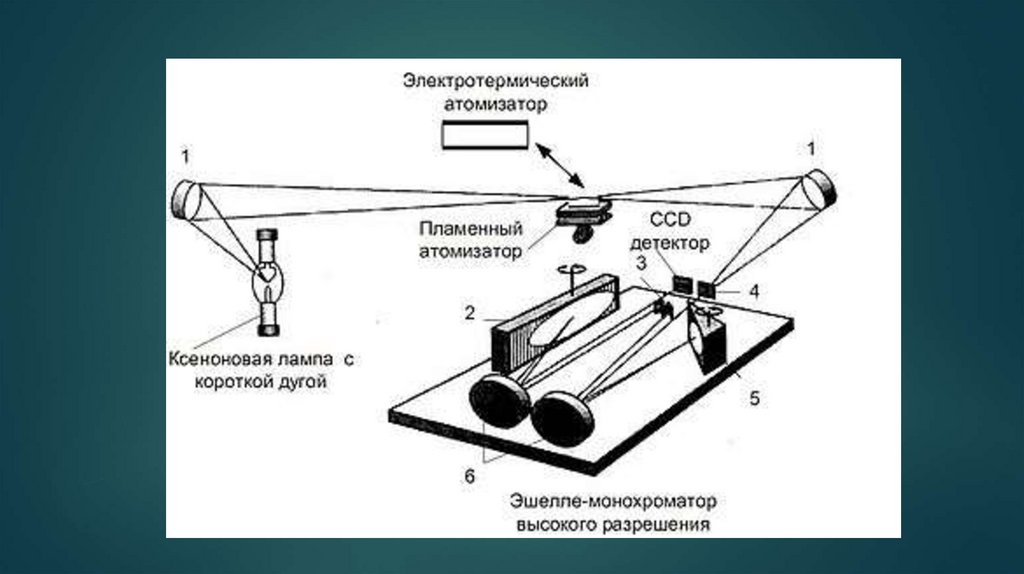 Электротермический атомизатор

1

1

Пламенный атомизатор

CCD детектор

3

4

2

Ксеноновая лампа с короткой дугой

5

6

Эшелле-монохроматор высокого разрешения