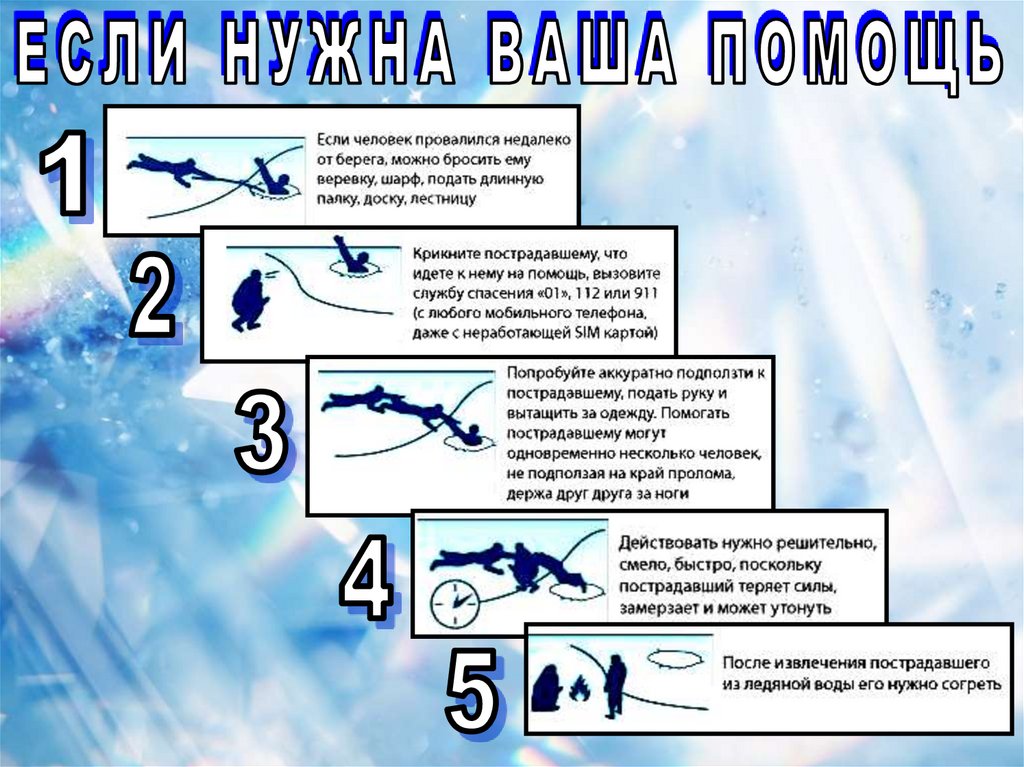 ЕСЛИ НУЖНА ВАША ПОМОЩЬ

1

Если человек провалился недалеко от берега, можно бросить ему веревку, шарф, подать длинную палку, доску, лестницу

2

Крикните пострадавшему, что идете к нему на помощь, вызовите службу спасения «01», 112 или 911 (с любого мобильного телефона, даже с неработающей SIM картой)

3

Попробуйте аккуратно подползти к пострадавшему, подать руку и вытащить за одежду. Помогать пострадавшему могут одновременно несколько человек, не подползая на край пролома, держа друг друга за ноги

4

Действовать нужно решительно, смело, быстро, поскольку пострадавший теряет силы, замерзает и может утонуть

5

После извлечения пострадавшего из ледяной воды его нужно согреть