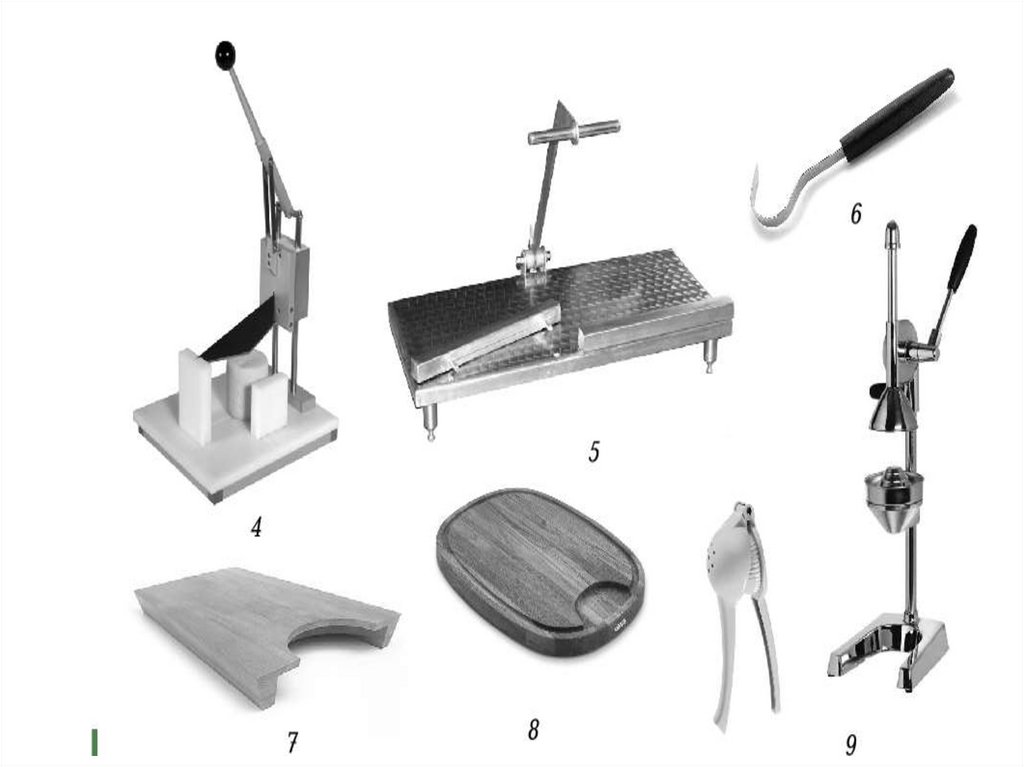 6

5

4

7

8

9