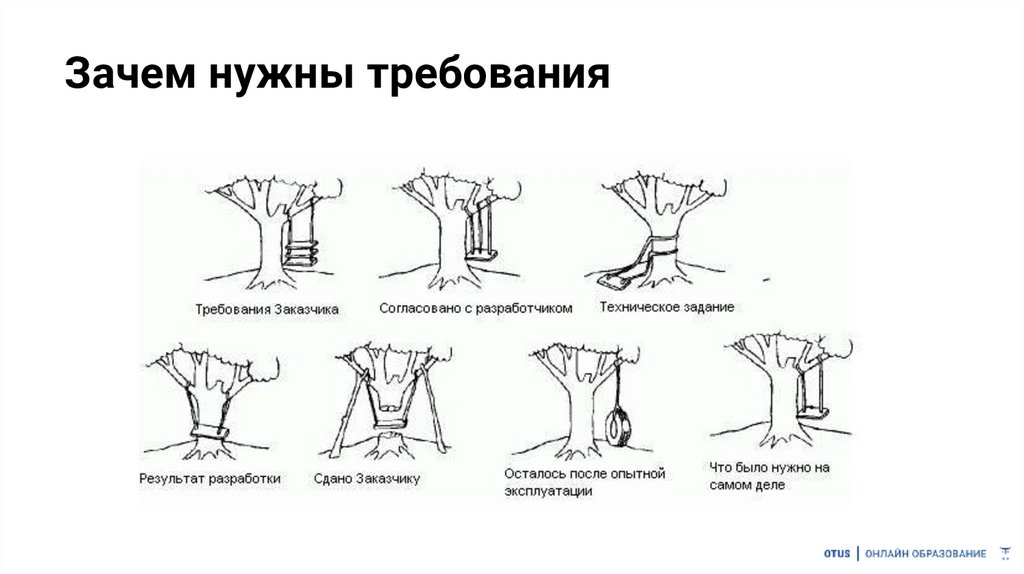 Зачем нужны требования

Требования Заказчика

Согласовано с разработчиком

Техническое задание

Результат разработки

Сдано Заказчику

Осталось после опытной эксплуатации

Что было нужно на самом деле

OTUS | ОНЛАЙН ОБРАЗОВАНИЕ